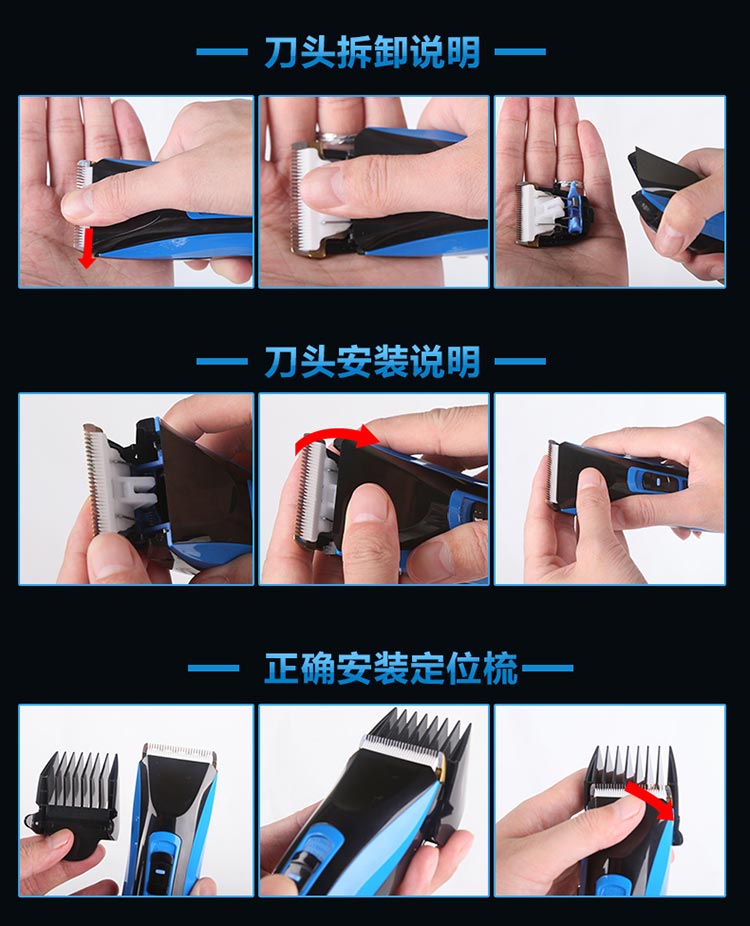 — 刀头拆卸说明 —

— 刀头安装说明 —

— 正确安装定位梳 —