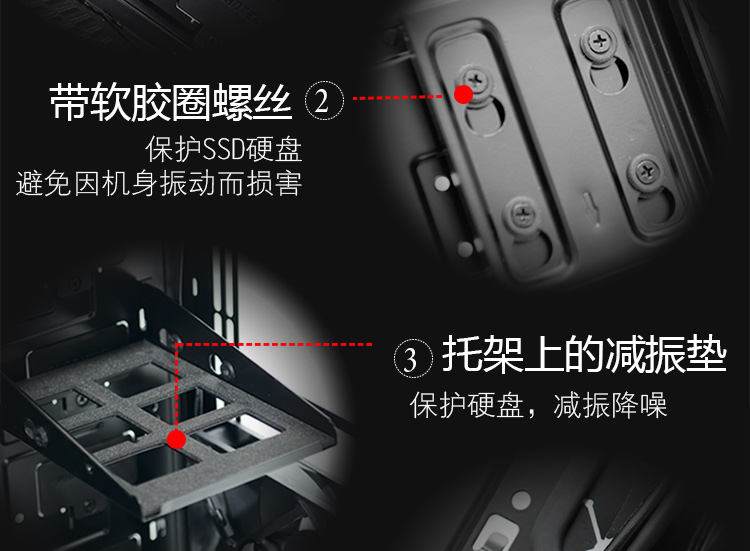 带软胶圈螺丝 ②

保护SSD硬盘
避免因机身振动而损害

③ 托架上的减振垫

保护硬盘，减振降噪