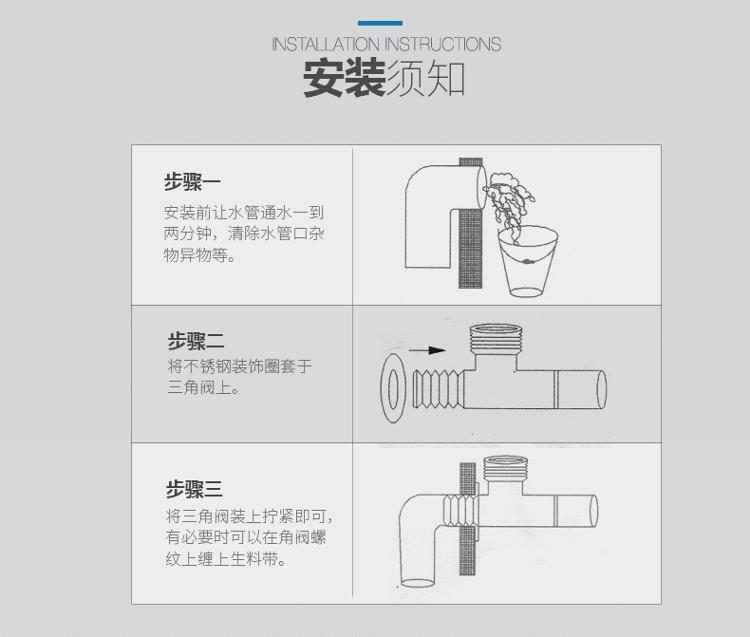 INSTALLATION INSTRUCTIONS
安装须知

步骤一
安装前让水管通水一到两分钟，清除水管口杂物异物等。

步骤二
将不锈钢装饰圈套于三角阀上。

步骤三
将三角阀装上拧紧即可，有必要时可以在角阀螺纹上缠上生料带。