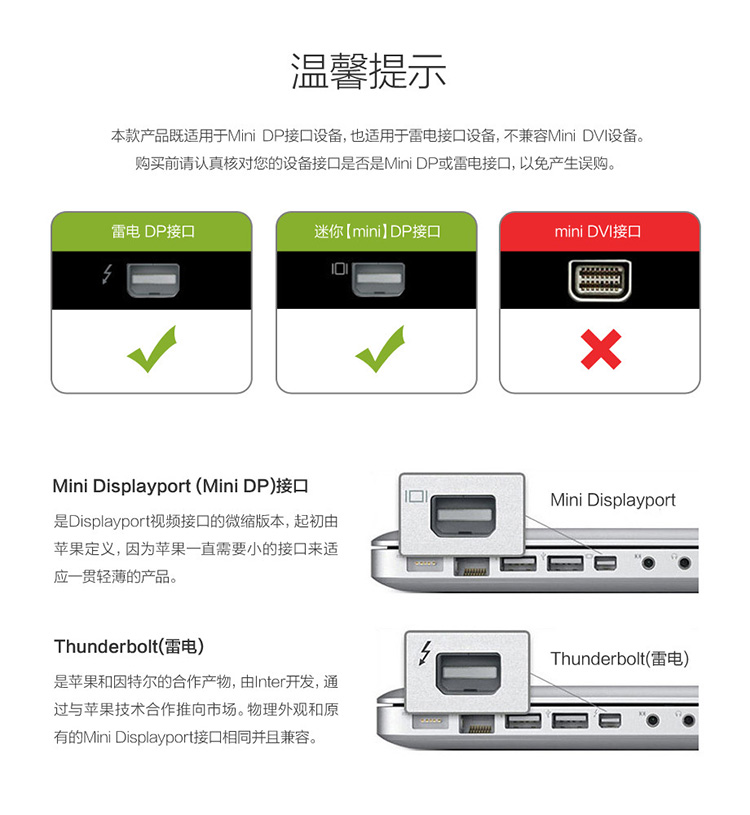 温馨提示

本款产品既适用于Mini DP接口设备，也适用于雷电接口设备，不兼容Mini DVI设备。
购买前请认真核对您的设备接口是否是Mini DP或雷电接口，以免产生误购。

雷电 DP接口

迷你【mini】DP接口

mini DVI接口

Mini Displayport (Mini DP)接口

是Displayport视频接口的微缩版本，起初由苹果定义，因为苹果一直需要小的接口来适应一贯轻薄的产品。

Mini Displayport

Thunderbolt(雷电)

是苹果和因特尔的合作产物，由Inter开发，通过与苹果技术合作推向市场。物理外观和原有的Mini Displayport接口相同并且兼容。

Thunderbolt(雷电)