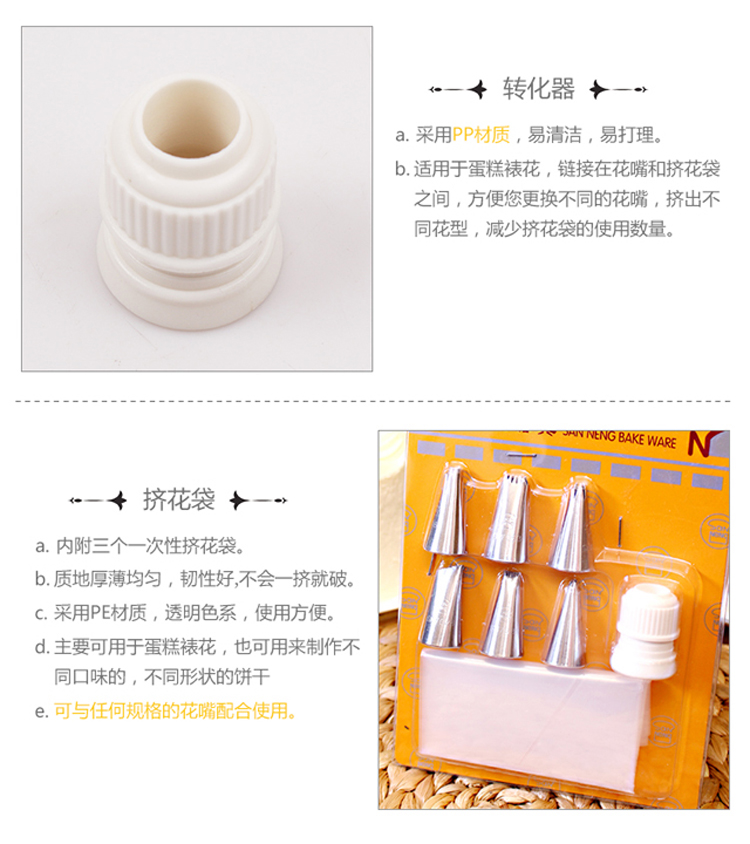 转化器

a. 采用PP材质，易清洁，易打理。

b. 适用于蛋糕裱花，链接在花嘴和挤花袋之间，方便您更换不同的花嘴，挤出不同花型，减少挤花袋的使用数量。

SAN NENG BAKE WARE

挤花袋

a. 内附三个一次性挤花袋。

b. 质地厚薄均匀，韧性好,不会一挤就破。

c. 采用PE材质，透明色系，使用方便。

d. 主要可用于蛋糕裱花，也可用来制作不同口味的，不同形状的饼干

e. 可与任何规格的花嘴配合使用。