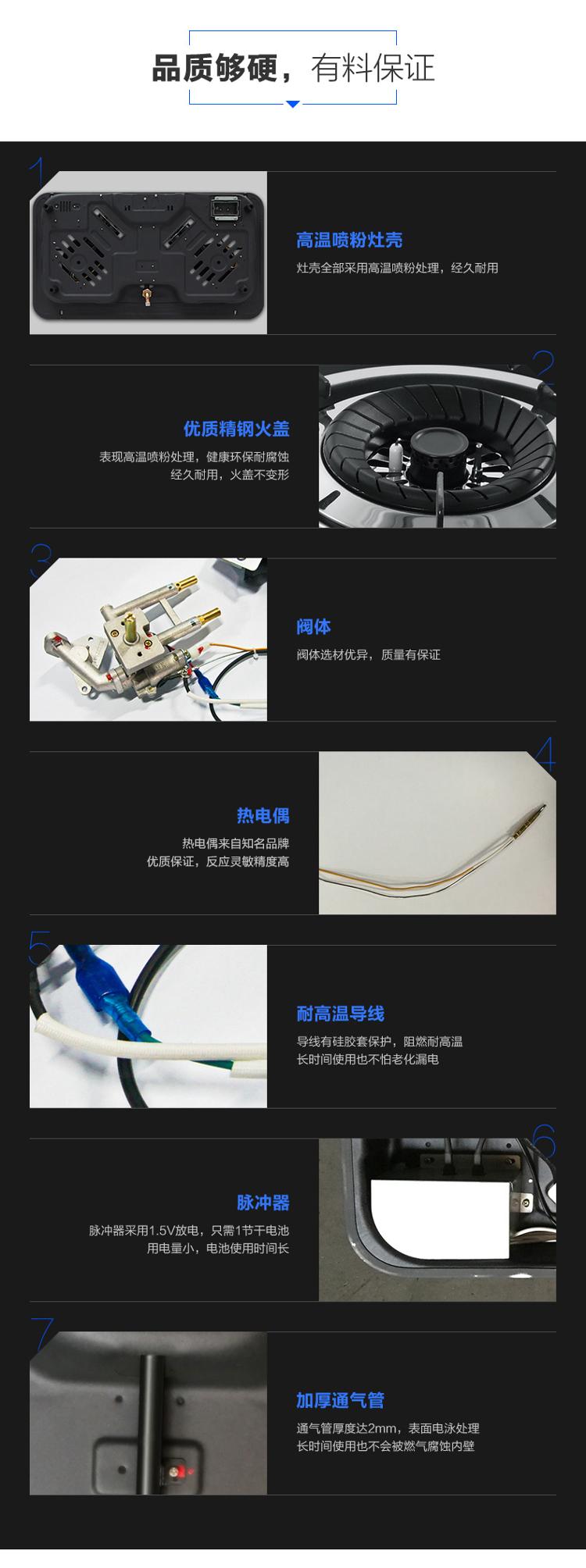 品质够硬，有料保证

1

高温喷粉灶壳

灶壳全部采用高温喷粉处理，经久耐用

2

优质精钢火盖

表现高温喷粉处理，健康环保耐腐蚀
经久耐用，火盖不变形

3

阀体

阀体选材优异，质量有保证

4

热电偶

热电偶来自知名品牌
优质保证，反应灵敏精度高

5

耐高温导线

导线有硅胶套保护，阻燃耐高温
长时间使用也不怕老化漏电

6

脉冲器

脉冲器采用1.5V放电，只需1节干电池
用电量小，电池使用时间长

7

加厚通气管

通气管厚度达2mm，表面电泳处理
长时间使用也不会被燃气腐蚀内壁