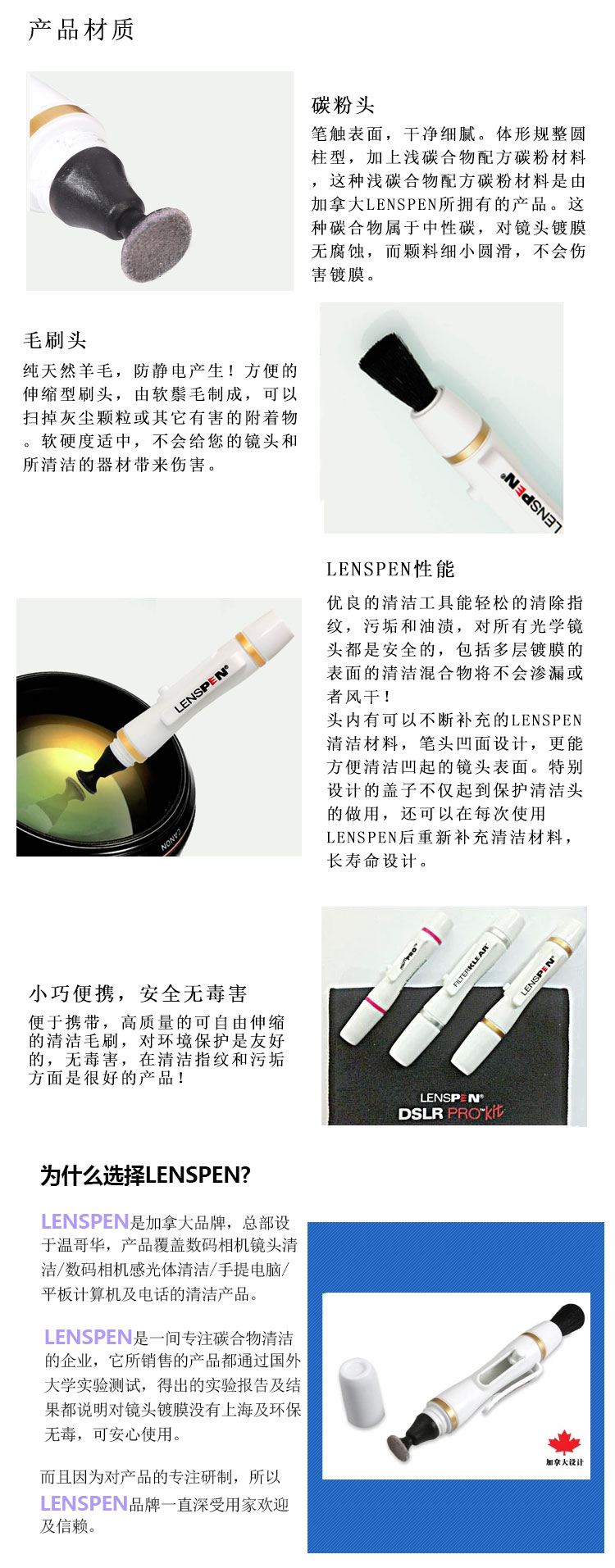 产品材质

碳粉头

笔触表面，干净细腻。体形规整圆柱型，加上浅碳合物配方碳粉材料，这种浅碳合物配方碳粉材料是由加拿大LENSPEN所拥有的产品。这种碳合物属于中性碳，对镜头镀膜无腐蚀，而颗料细小圆滑，不会伤害镀膜。

毛刷头

纯天然羊毛，防静电产生！方便的伸缩型刷头，由软鬃毛制成，可以扫掉灰尘颗粒或其它有害的附着物。软硬度适中，不会给您的镜头和所清洁的器材带来伤害。

LENSPEN

LENSPEN性能

优良的清洁工具能轻松的清除指纹，污垢和油渍，对所有光学镜头都是安全的，包括多层镀膜的表面的清洁混合物将不会渗漏或者风干！
头内有可以不断补充的LENSPEN清洁材料，笔头凹面设计，更能方便清洁凹起的镜头表面。特别设计的盖子不仅起到保护清洁头的做用，还可以在每次使用LENSPEN后重新补充清洁材料，长寿命设计。

LENSPEN
CANON

小巧便携，安全无毒害

便于携带，高质量的可自由伸缩的清洁毛刷，对环境保护是友好的，无毒害，在清洁指纹和污垢方面是很好的产品！

FILTERKLEAR
LENSPEN
LENSPEN
DSLR PRO kit

为什么选择LENSPEN?

LENSPEN是加拿大品牌，总部设于温哥华，产品覆盖数码相机镜头清洁/数码相机感光体清洁/手提电脑/平板计算机及电话的清洁产品。

LENSPEN是一间专注碳合物清洁的企业，它所销售的产品都通过国外大学实验测试，得出的实验报告及结果都说明对镜头镀膜没有上海及环保无毒，可安心使用。

而且因为对产品的专注研制，所以LENSPEN品牌一直深受用家欢迎及信赖。

加拿大设计