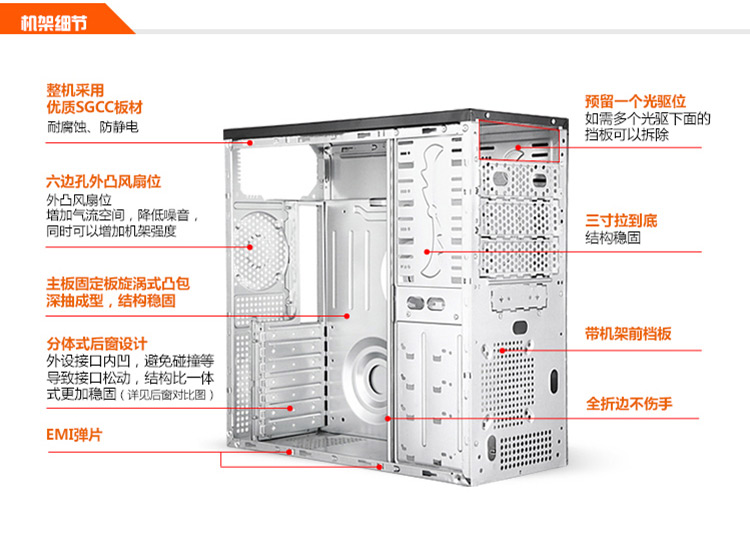 机架细节

整机采用
优质SGCC板材
耐腐蚀、防静电

六边孔外凸风扇位
外凸风扇位
增加气流空间，降低噪音，
同时可以增加机架强度

主板固定板旋涡式凸包
深抽成型，结构稳固

分体式后窗设计
外设接口内凹，避免碰撞等
导致接口松动，结构比一体
式更加稳固（详见后窗对比图）

EMI弹片

预留一个光驱位
如需多个光驱下面的
挡板可以拆除

三寸拉到底
结构稳固

带机架前档板

全折边不伤手