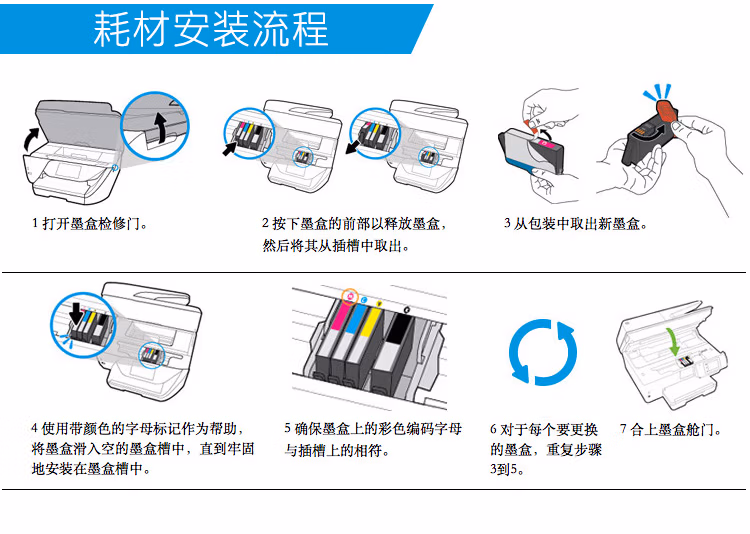 耗材安装流程

1 打开墨盒检修门。

2 按下墨盒的前部以释放墨盒，然后将其从插槽中取出。

3 从包装中取出新墨盒。

4 使用带颜色的字母标记作为帮助，将墨盒滑入空的墨盒槽中，直到牢固地安装在墨盒槽中。

5 确保墨盒上的彩色编码字母与插槽上的相符。

6 对于每个要更换的墨盒，重复步骤3到5。

7 合上墨盒舱门。