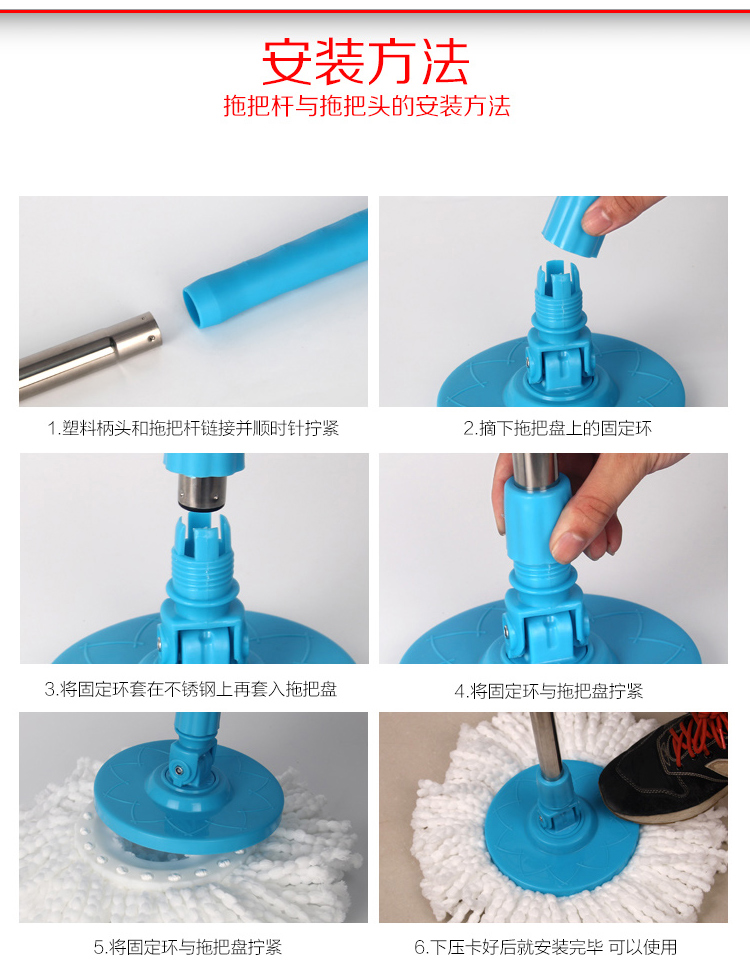 安装方法
拖把杆与拖把头的安装方法

1.塑料柄头和拖把杆链接并顺时针拧紧

2.摘下拖把盘上的固定环

3.将固定环套在不锈钢上再套入拖把盘

4.将固定环与拖把盘拧紧

5.将固定环与拖把盘拧紧

6.下压卡好后就安装完毕 可以使用