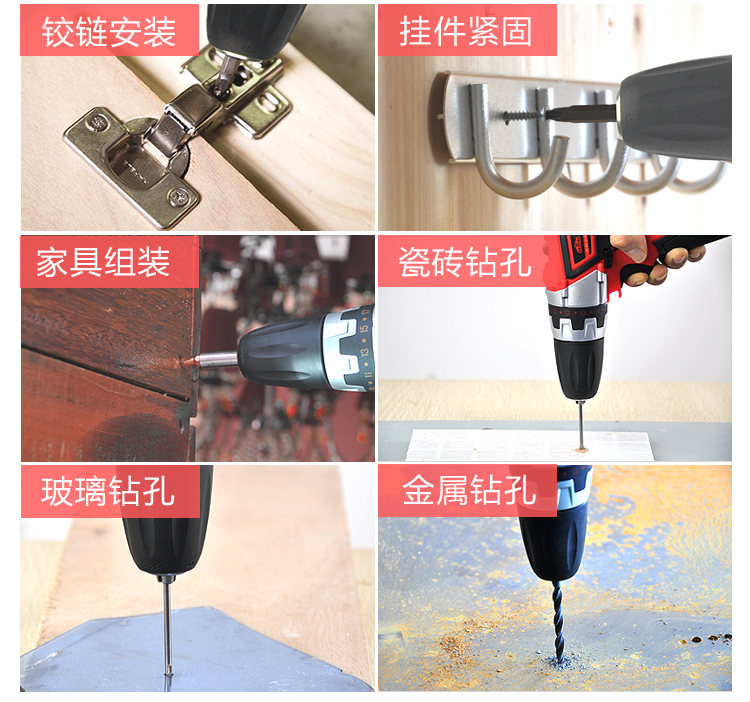 铰链安装

挂件紧固

家具组装

瓷砖钻孔

玻璃钻孔

金属钻孔