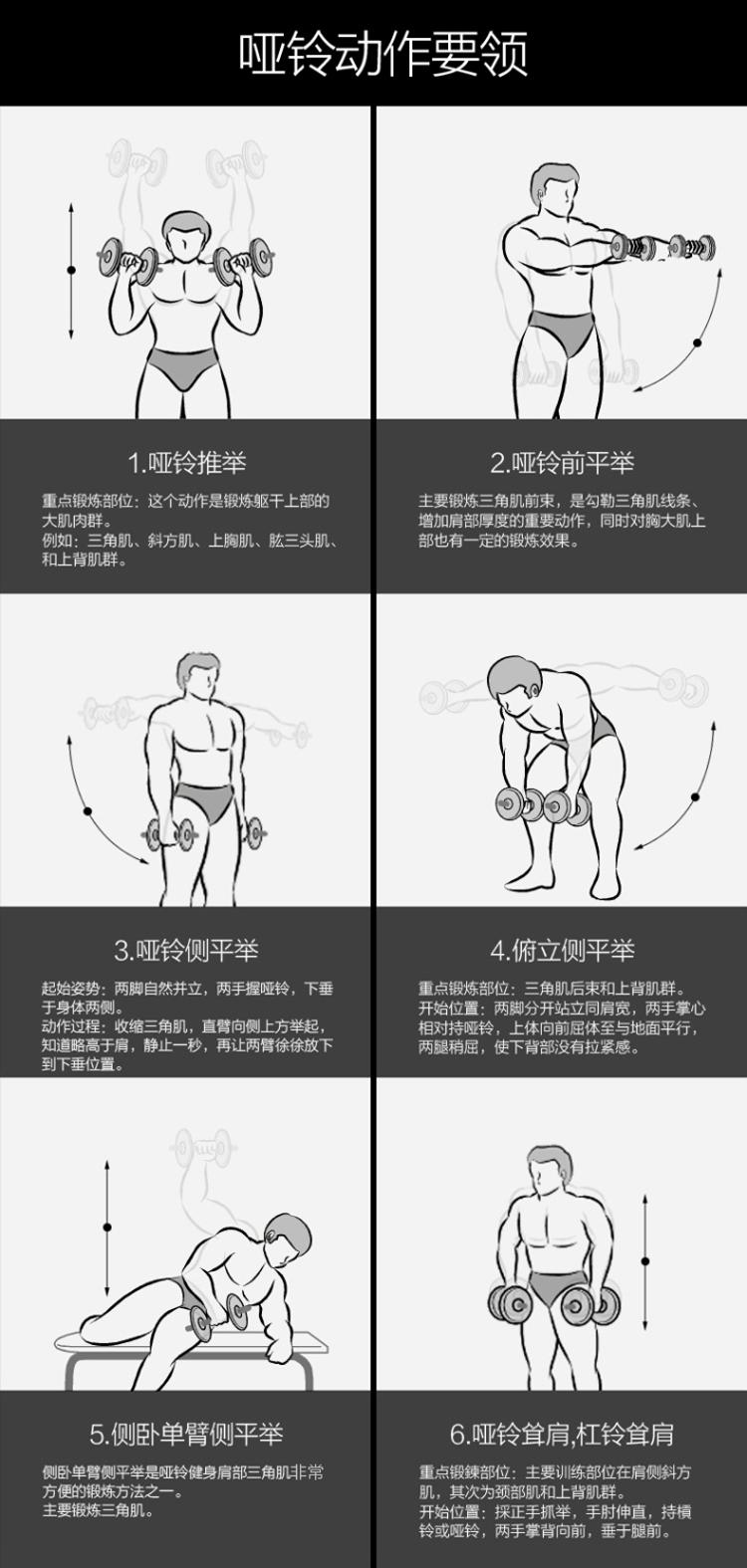 哑铃动作要领

1.哑铃推举

重点锻炼部位：这个动作是锻炼躯干上部的大肌肉群。
例如：三角肌、斜方肌、上胸肌、肱三头肌、和上背肌群。

2.哑铃前平举

主要锻炼三角肌前束，是勾勒三角肌线条、增加肩部厚度的重要动作，同时对胸大肌上部也有一定的锻炼效果。

3.哑铃侧平举

起始姿势：两脚自然并立，两手握哑铃，下垂于身体两侧。
动作过程：收缩三角肌，直臂向侧上方举起，知道略高于肩，静止一秒，再让两臂徐徐放下到下垂位置。

4.俯立侧平举

重点锻炼部位：三角肌后束和上背肌群。
开始位置：两脚分开站立同肩宽，两手掌心相对持哑铃，上体向前屈体至与地面平行，两腿稍屈，使下背部没有拉紧感。

5.侧卧单臂侧平举

侧卧单臂侧平举是哑铃健身肩部三角肌非常方便的锻炼方法之一。
主要锻炼三角肌。

6.哑铃耸肩,杠铃耸肩

重点锻鍊部位：主要训练部位在肩侧斜方肌，其次为颈部肌和上背肌群。
开始位置：採正手抓举，手肘伸直，持槓铃或哑铃，两手掌背向前，垂于腿前。