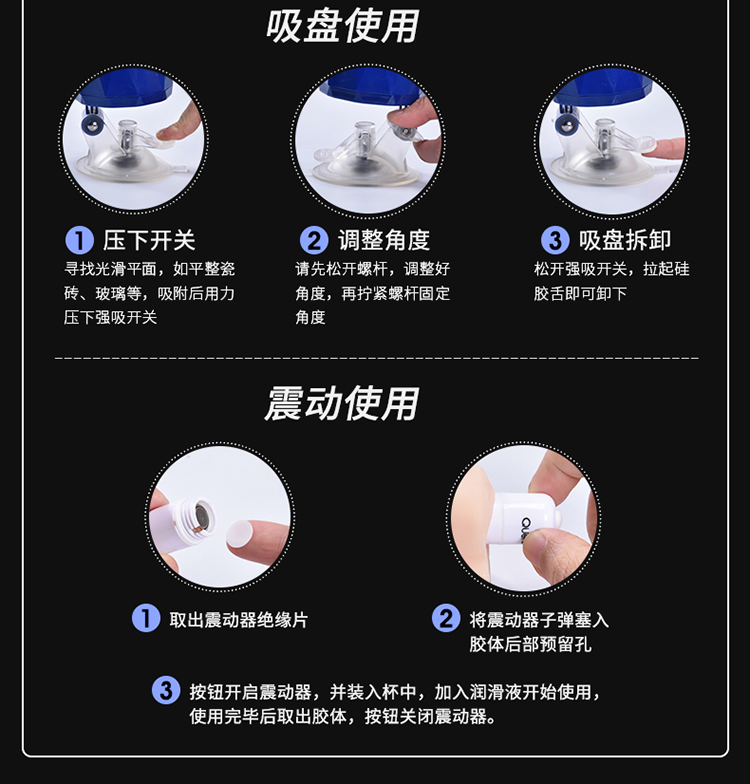 吸盘使用

1 压下开关
寻找光滑平面，如平整瓷砖、玻璃等，吸附后用力压下强吸开关

2 调整角度
请先松开螺杆，调整好角度，再拧紧螺杆固定角度

3 吸盘拆卸
松开强吸开关，拉起硅胶舌即可卸下

震动使用

1 取出震动器绝缘片

2 将震动器子弹塞入胶体后部预留孔

3 按钮开启震动器，并装入杯中，加入润滑液开始使用，使用完毕后取出胶体，按钮关闭震动器。