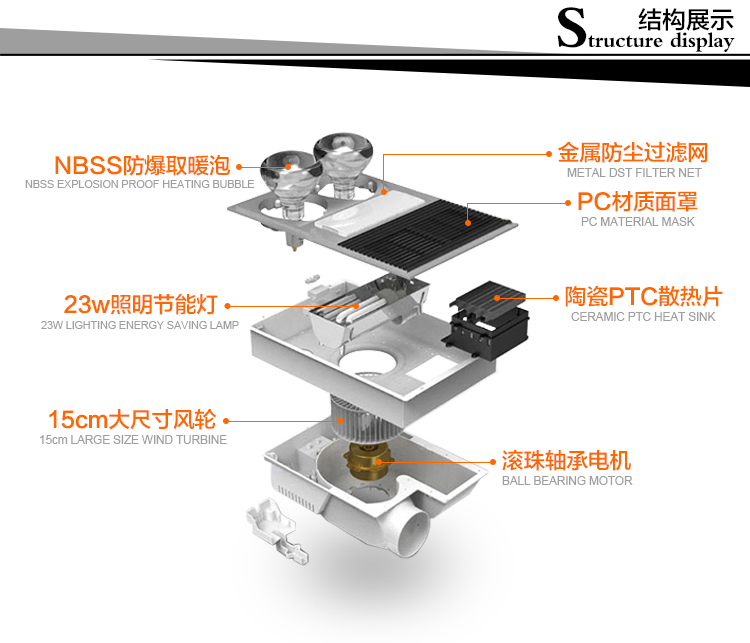 结构展示
Structure display

NBSS防爆取暖泡
NBSS EXPLOSION PROOF HEATING BUBBLE

金属防尘过滤网
METAL DST FILTER NET

PC材质面罩
PC MATERIAL MASK

23w照明节能灯
23W LIGHTING ENERGY SAVING LAMP

陶瓷PTC散热片
CERAMIC PTC HEAT SINK

15cm大尺寸风轮
15cm LARGE SIZE WIND TURBINE

滚珠轴承电机
BALL BEARING MOTOR