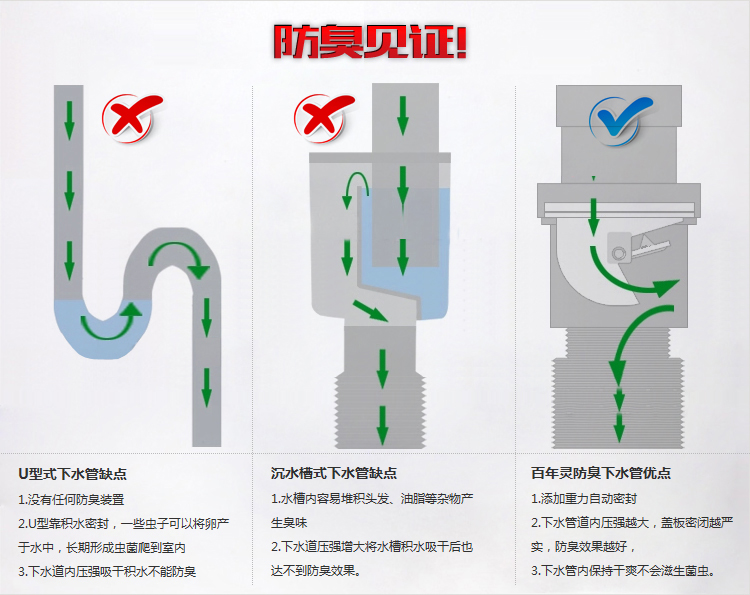 防臭见证!

U型式下水管缺点

1.没有任何防臭装置

2.U型靠积水密封，一些虫子可以将卵产于水中，长期形成虫菌爬到室内

3.下水道内压强吸干积水不能防臭

沉水槽式下水管缺点

1.水槽内容易堆积头发、油脂等杂物产生臭味

2.下水道压强增大将水槽积水吸干后也达不到防臭效果。

百年灵防臭下水管优点

1.添加重力自动密封

2.下水管道内压强越大，盖板密闭越严实，防臭效果越好，

3.下水管内保持干爽不会滋生菌虫。