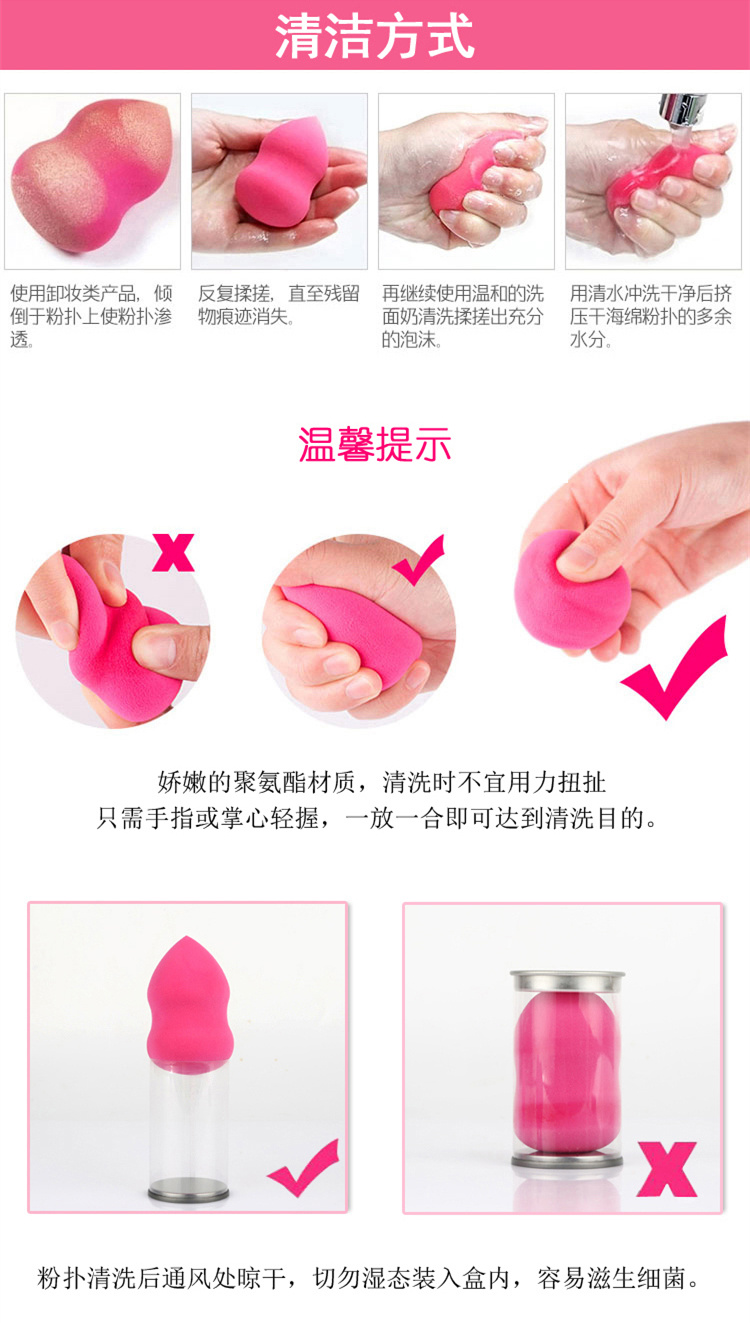 清洁方式

使用卸妆类产品，倾倒于粉扑上使粉扑渗透。

反复揉搓，直至残留物痕迹消失。

再继续使用温和的洗面奶清洗揉搓出充分的泡沫。

用清水冲洗干净后挤压干海绵粉扑的多余水分。

温馨提示

娇嫩的聚氨酯材质，清洗时不宜用力扭扯
只需手指或掌心轻握，一放一合即可达到清洗目的。

粉扑清洗后通风处晾干，切勿湿态装入盒内，容易滋生细菌。