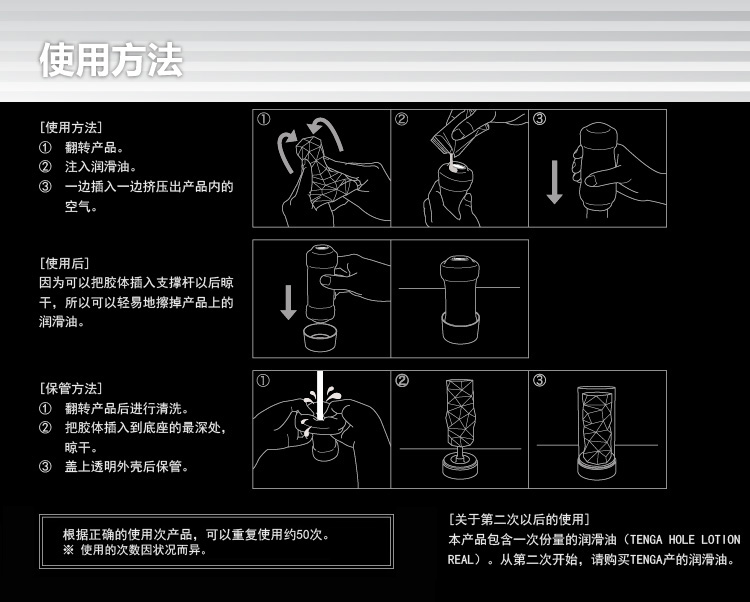 使用方法

[使用方法]
① 翻转产品。
② 注入润滑油。
③ 一边插入一边挤压出产品内的空气。

①

②

③

[使用后]
因为可以把胶体插入支撑杆以后晾干，所以可以轻易地擦掉产品上的润滑油。

[保管方法]
① 翻转产品后进行清洗。
② 把胶体插入到底座的最深处，晾干。
③ 盖上透明外壳后保管。

①

②

③

根据正确的使用次产品，可以重复使用约50次。
※ 使用的次数因状况而异。

[关于第二次以后的使用]
本产品包含一次份量的润滑油（TENGA HOLE LOTION REAL）。从第二次开始，请购买TENGA产的润滑油。