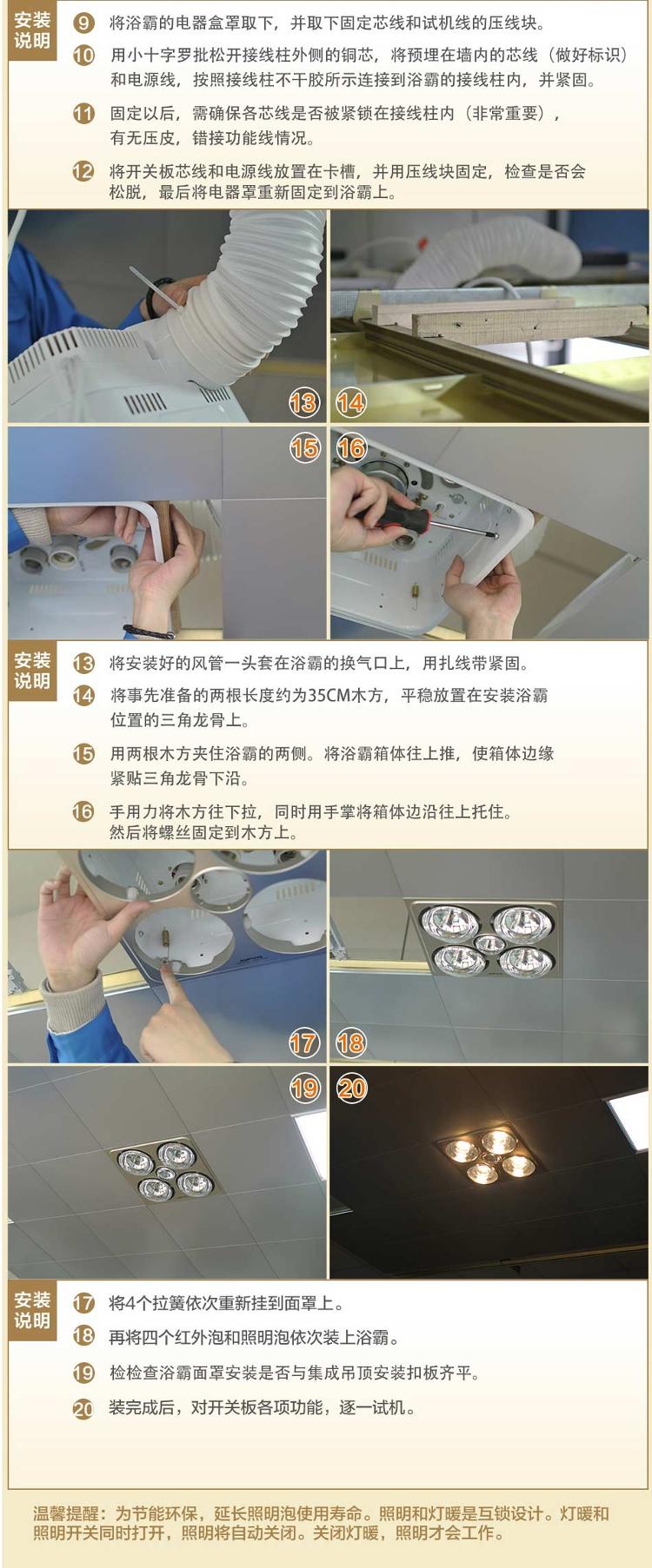 安装说明

9 将浴霸的电器盒罩取下，并取下固定芯线和试机线的压线块。

10 用小十字罗批松开接线柱外侧的铜芯，将预埋在墙内的芯线（做好标识）和电源线，按照接线柱不干胶所示连接到浴霸的接线柱内，并紧固。

11 固定以后，需确保各芯线是否被紧锁在接线柱内（非常重要），有无压皮，错接功能线情况。

12 将开关板芯线和电源线放置在卡槽，并用压线块固定，检查是否会松脱，最后将电器罩重新固定到浴霸上。

13 14

15 16

安装说明

13 将安装好的风管一头套在浴霸的换气口上，用扎线带紧固。

14 将事先准备的两根长度约为35CM木方，平稳放置在安装浴霸位置的三角龙骨上。

15 用两根木方夹住浴霸的两侧。将浴霸箱体往上推，使箱体边缘紧贴三角龙骨下沿。

16 手用力将木方往下拉，同时用手掌将箱体边沿往上托住。然后将螺丝固定到木方上。

17 18

19 20

安装说明

17 将4个拉簧依次重新挂到面罩上。

18 再将四个红外泡和照明泡依次装上浴霸。

19 检检查浴霸面罩安装是否与集成吊顶安装扣板齐平。

20 装完成后，对开关板各项功能，逐一试机。

温馨提醒：为节能环保，延长照明泡使用寿命。照明和灯暖是互锁设计。灯暖和照明开关同时打开，照明将自动关闭。关闭灯暖，照明才会工作。