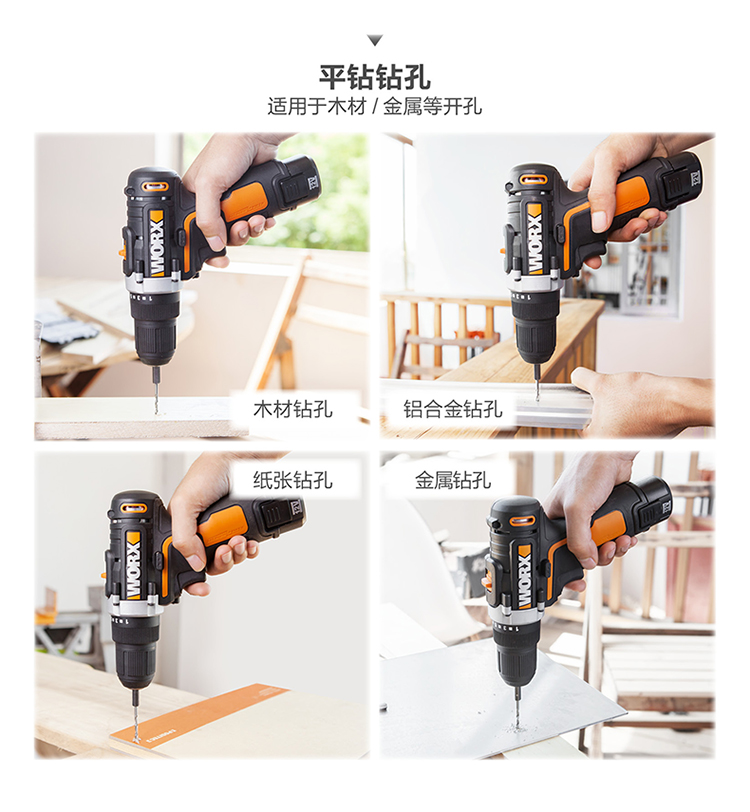 平钻钻孔
适用于木材 / 金属等开孔

WORX
木材钻孔

WORX
铝合金钻孔

纸张钻孔
WORX

金属钻孔
WORX