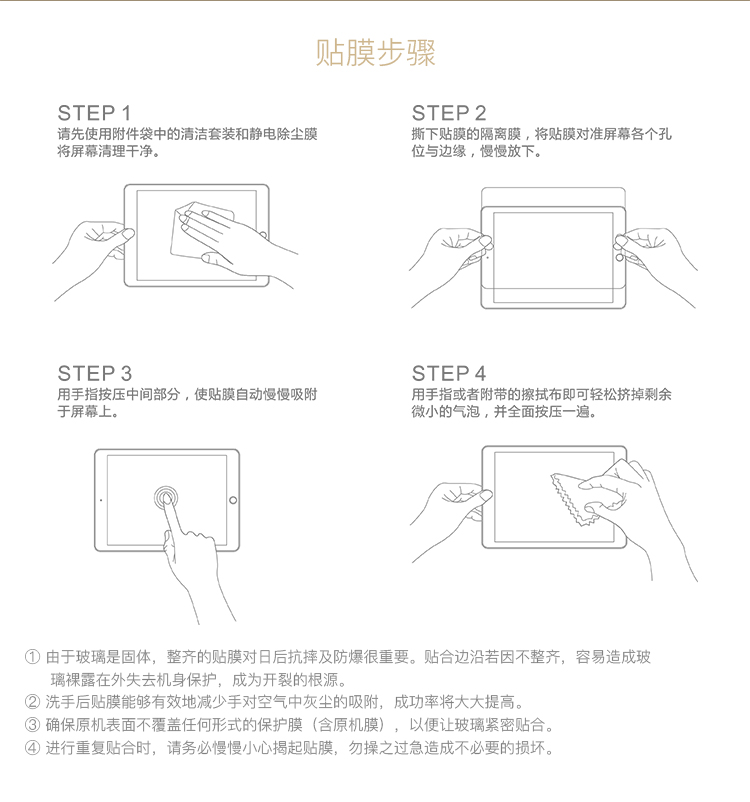 贴膜步骤

STEP 1
请先使用附件袋中的清洁套装和静电除尘膜将屏幕清理干净。

STEP 2
撕下贴膜的隔离膜，将贴膜对准屏幕各个孔位与边缘，慢慢放下。

STEP 3
用手指按压中间部分，使贴膜自动慢慢吸附于屏幕上。

STEP 4
用手指或者附带的擦拭布即可轻松挤掉剩余微小的气泡，并全面按压一遍。

① 由于玻璃是固体，整齐的贴膜对日后抗摔及防爆很重要。贴合边沿若因不整齐，容易造成玻璃裸露在外失去机身保护，成为开裂的根源。
② 洗手后贴膜能够有效地减少手对空气中灰尘的吸附，成功率将大大提高。
③ 确保原机表面不覆盖任何形式的保护膜（含原机膜），以便让玻璃紧密贴合。
④ 进行重复贴合时，请务必慢慢小心揭起贴膜，勿操之过急造成不必要的损坏。