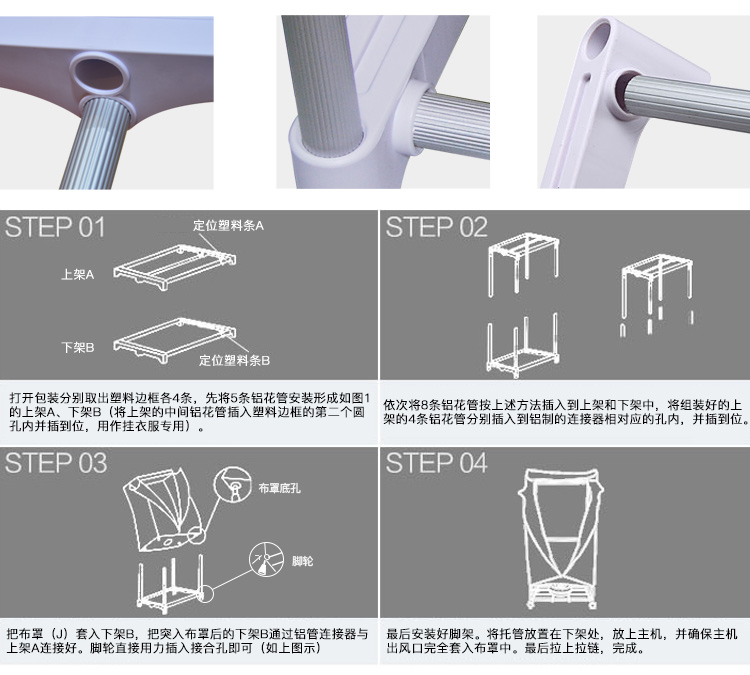 STEP 01

定位塑料条A

上架A

下架B

定位塑料条B

打开包装分别取出塑料边框各4条，先将5条铝花管安装形成如图1的上架A、下架B（将上架的中间铝花管插入塑料边框的第二个圆孔内并插到位，用作挂衣服专用）。

STEP 02

依次将8条铝花管按上述方法插入到上架和下架中，将组装好的上架的4条铝花管分别插入到铝制的连接器相对应的孔内，并插到位。

STEP 03

布罩底孔

脚轮

把布罩（J）套入下架B，把突入布罩后的下架B通过铝管连接器与上架A连接好。脚轮直接用力插入接合孔即可（如上图示）

STEP 04

最后安装好脚架。将托管放置在下架处，放上主机，并确保主机出风口完全套入布罩中。最后拉上拉链，完成。