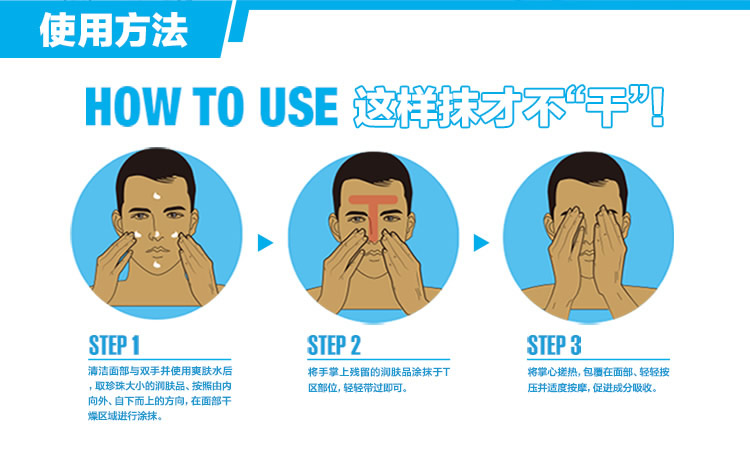 使用方法

HOW TO USE 这样抹才不“干”!

STEP 1

清洁面部与双手并使用爽肤水后，取珍珠大小的润肤品、按照由内向外、自下而上的方向，在面部干燥区域进行涂抹。

STEP 2

将手掌上残留的润肤品涂抹于T区部位，轻轻带过即可。

STEP 3

将掌心搓热，包覆在面部、轻轻按压并适度按摩，促进成分吸收。