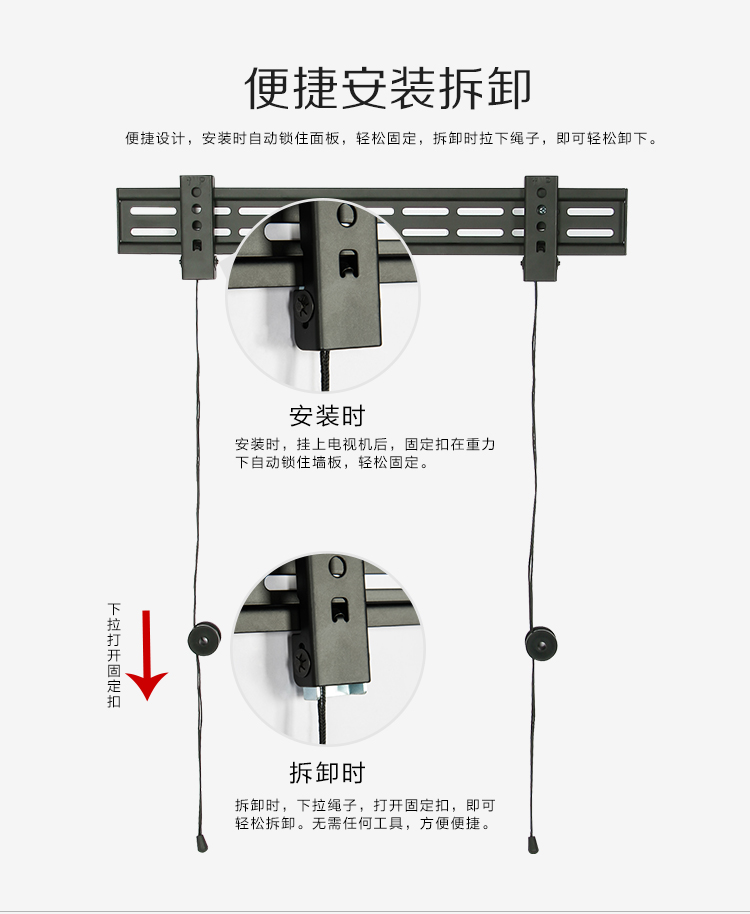 便捷安装拆卸

便捷设计，安装时自动锁住面板，轻松固定，拆卸时拉下绳子，即可轻松卸下。

安装时

安装时，挂上电视机后，固定扣在重力下自动锁住墙板，轻松固定。

下拉打开固定扣

拆卸时

拆卸时，下拉绳子，打开固定扣，即可轻松拆卸。无需任何工具，方便便捷。