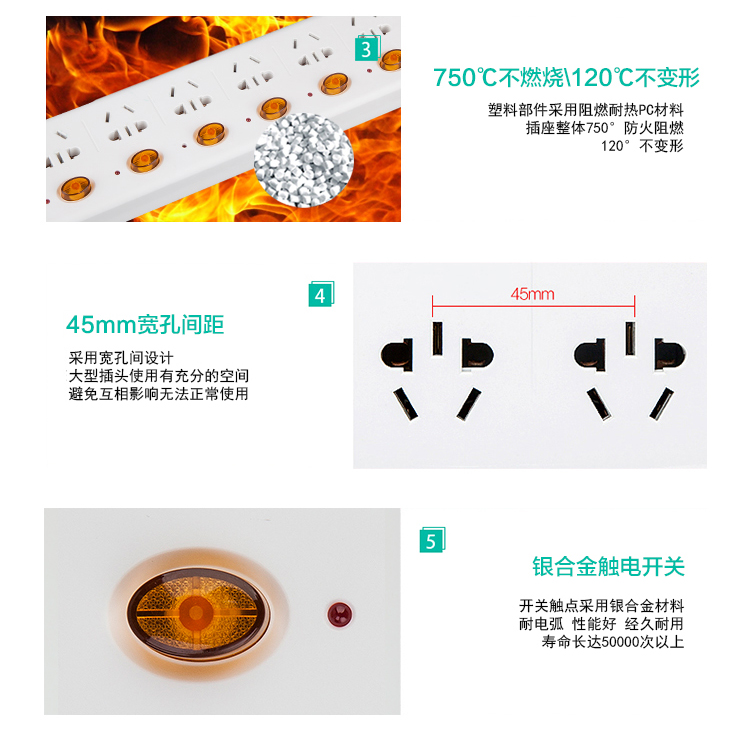 3

750℃不燃烧\120℃不变形

塑料部件采用阻燃耐热PC材料
插座整体750° 防火阻燃
120° 不变形

4

45mm宽孔间距

采用宽孔间设计
大型插头使用有充分的空间
避免互相影响无法正常使用

45mm

5

银合金触电开关

开关触点采用银合金材料
耐电弧 性能好 经久耐用
寿命长达50000次以上