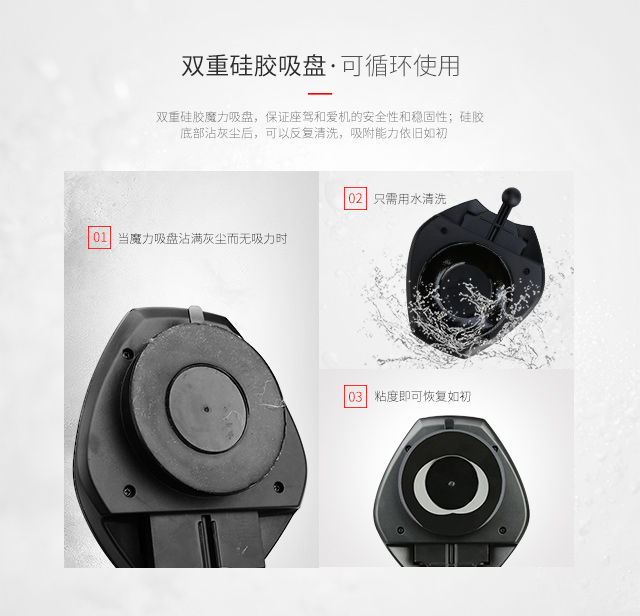 双重硅胶吸盘·可循环使用

双重硅胶魔力吸盘，保证座驾和爱机的安全性和稳固性；硅胶底部沾灰尘后，可以反复清洗，吸附能力依旧如初

01 当魔力吸盘沾满灰尘而无吸力时

02 只需用水清洗

03 粘度即可恢复如初