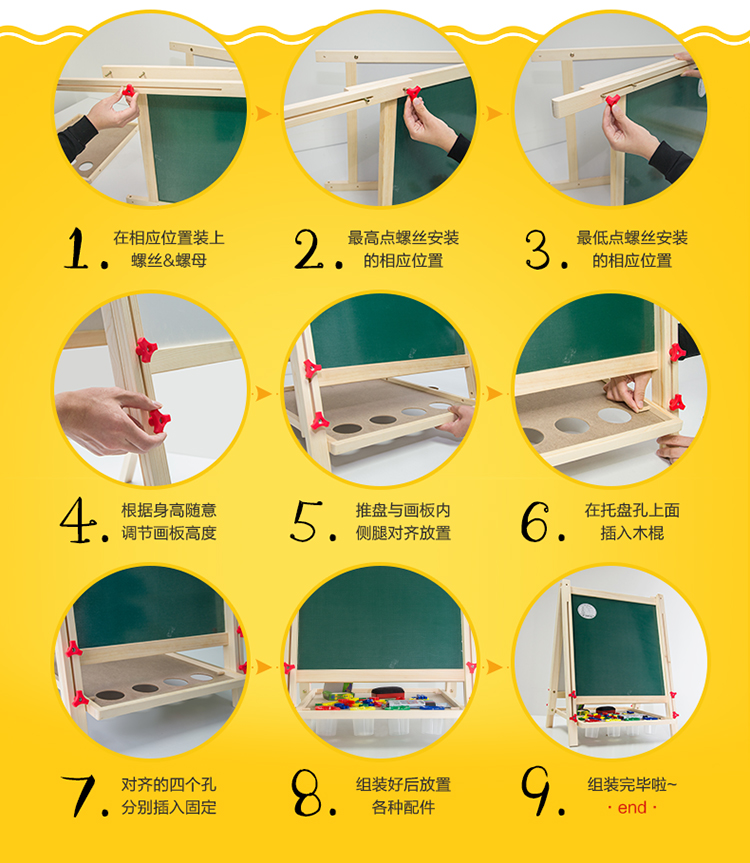 1. 在相应位置装上螺丝&螺母

2. 最高点螺丝安装的相应位置

3. 最低点螺丝安装的相应位置

4. 根据身高随意调节画板高度

5. 推盘与画板内侧腿对齐放置

6. 在托盘孔上面插入木棍

7. 对齐的四个孔分别插入固定

8. 组装好后放置各种配件

9. 组装完毕啦~
· end ·