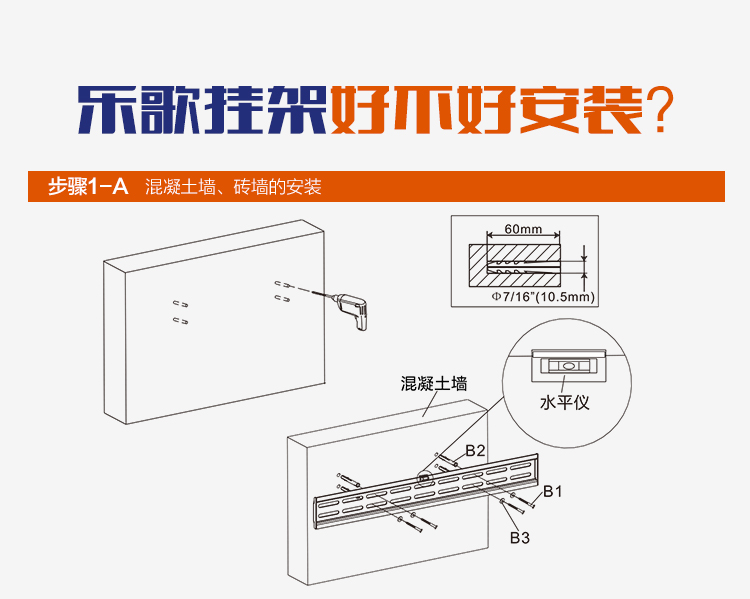 乐歌挂架好不好安装?

步骤1-A 混凝土墙、砖墙的安装

60mm

Φ7/16"(10.5mm)

混凝土墙

水平仪

B2

B1

B3