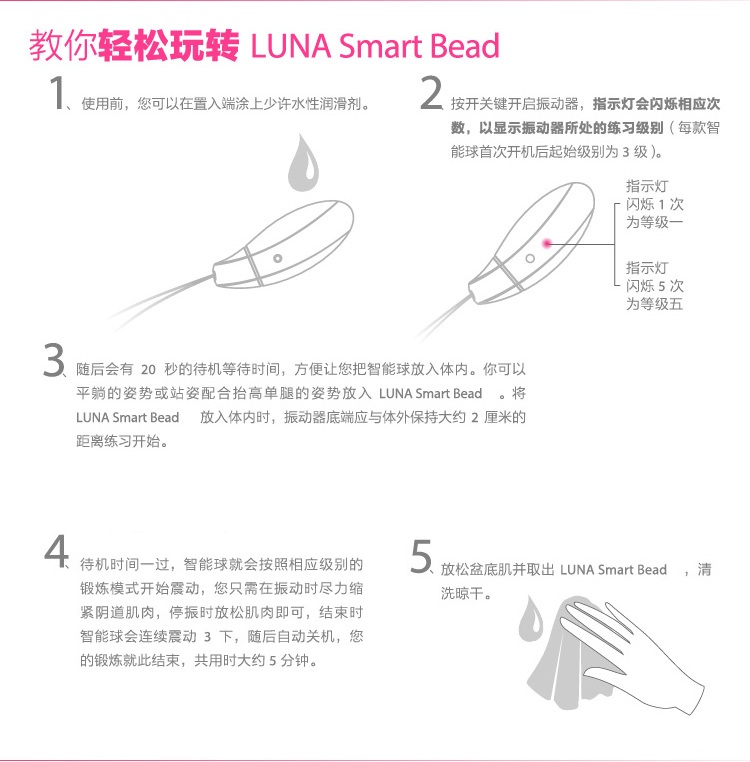 教你轻松玩转 LUNA Smart Bead

1、使用前，您可以在置入端涂上少许水性润滑剂。

2、按开关键开启振动器，指示灯会闪烁相应次数，以显示振动器所处的练习级别（每款智能球首次开机后起始级别为 3 级）。

指示灯闪烁 1 次为等级一

指示灯闪烁 5 次为等级五

3、随后会有 20 秒的待机等待时间，方便让您把智能球放入体内。你可以平躺的姿势或站姿配合抬高单腿的姿势放入 LUNA Smart Bead 。将 LUNA Smart Bead 放入体内时，振动器底端应与体外保持大约 2 厘米的距离练习开始。

4、待机时间一过，智能球就会按照相应级别的锻炼模式开始震动，您只需在振动时尽力缩紧阴道肌肉，停振时放松肌肉即可，结束时智能球会连续震动 3 下，随后自动关机，您的锻炼就此结束，共用时大约 5 分钟。

5、放松盆底肌并取出 LUNA Smart Bead ，清洗晾干。