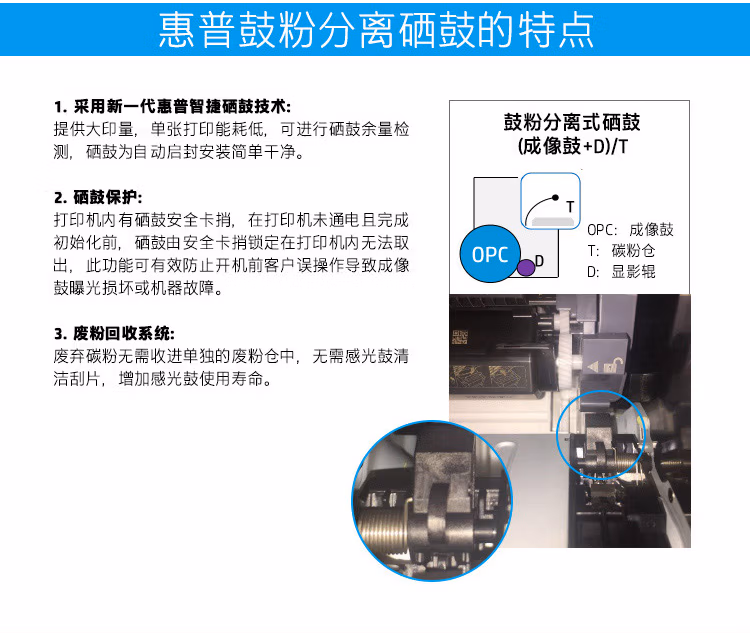 惠普鼓粉分离硒鼓的特点

1. 采用新一代惠普智捷硒鼓技术:
提供大印量，单张打印能耗低，可进行硒鼓余量检测，硒鼓为自动启封安装简单干净。

2. 硒鼓保护:
打印机内有硒鼓安全卡捎，在打印机未通电且完成初始化前，硒鼓由安全卡捎锁定在打印机内无法取出，此功能可有效防止开机前客户误操作导致成像鼓曝光损坏或机器故障。

3. 废粉回收系统:
废弃碳粉无需收进单独的废粉仓中，无需感光鼓清洁刮片，增加感光鼓使用寿命。

鼓粉分离式硒鼓
(成像鼓+D)/T

T
OPC
D

OPC: 成像鼓
T: 碳粉仓
D: 显影辊