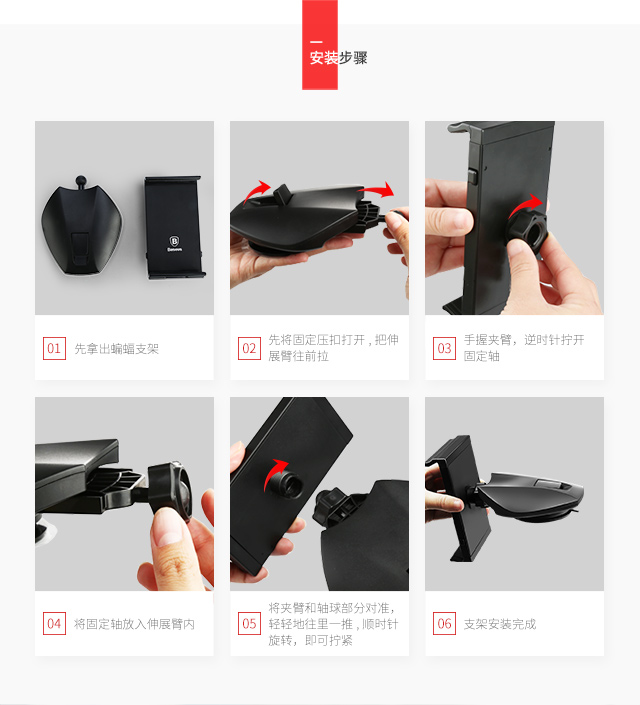 安装步骤

Baseus

01 先拿出蝙蝠支架

02 先将固定压扣打开，把伸展臂往前拉

03 手握夹臂，逆时针拧开固定轴

04 将固定轴放入伸展臂内

05 将夹臂和轴球部分对准，轻轻地往里一推，顺时针旋转，即可拧紧

06 支架安装完成