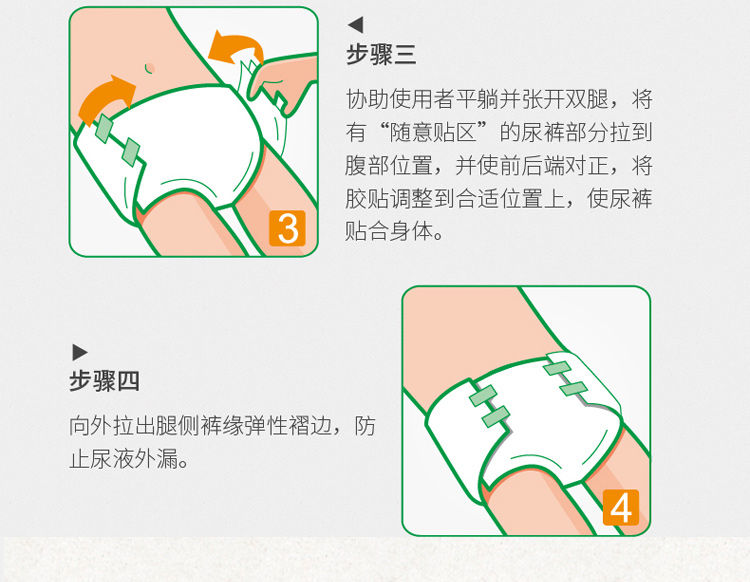 3

◀
步骤三

协助使用者平躺并张开双腿，将有“随意贴区”的尿裤部分拉到腹部位置，并使前后端对正，将胶贴调整到合适位置上，使尿裤贴合身体。

▶
步骤四

向外拉出腿侧裤缘弹性褶边，防止尿液外漏。

4