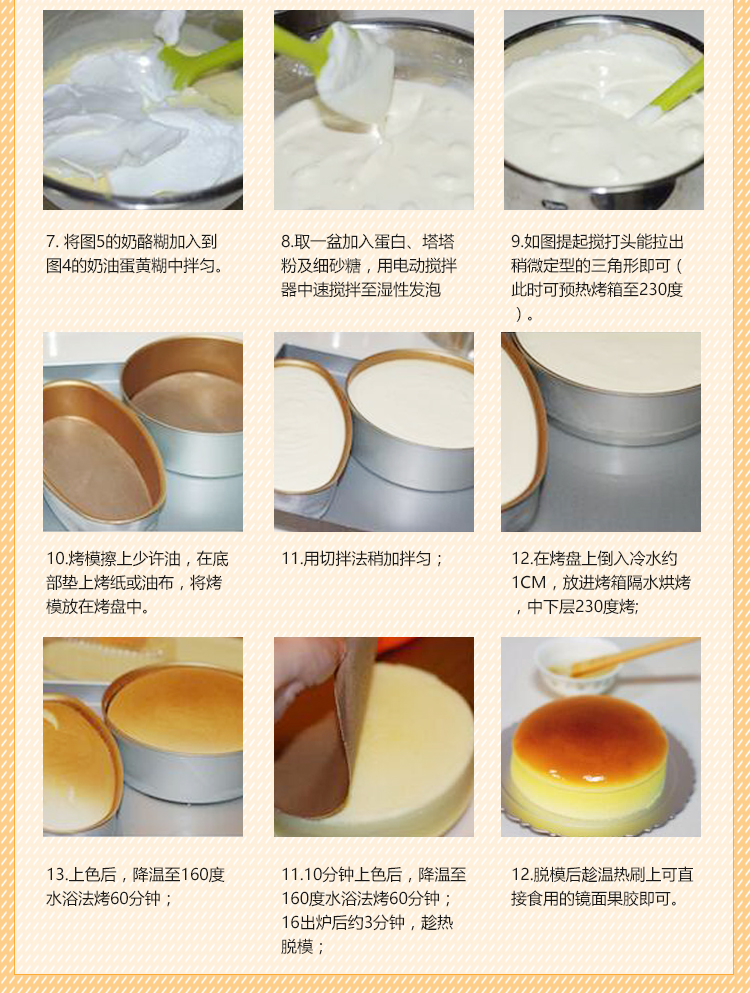 7. 将图5的奶酪糊加入到图4的奶油蛋黄糊中拌匀。

8.取一盆加入蛋白、塔塔粉及细砂糖，用电动搅拌器中速搅拌至湿性发泡

9.如图提起搅打头能拉出稍微定型的三角形即可（此时可预热烤箱至230度）。

10.烤模擦上少许油，在底部垫上烤纸或油布，将烤模放在烤盘中。

11.用切拌法稍加拌匀；

12.在烤盘上倒入冷水约1CM，放进烤箱隔水烘烤，中下层230度烤;

13.上色后，降温至160度水浴法烤60分钟；

11.10分钟上色后，降温至160度水浴法烤60分钟；16出炉后约3分钟，趁热脱模；

12.脱模后趁温热刷上可直接食用的镜面果胶即可。