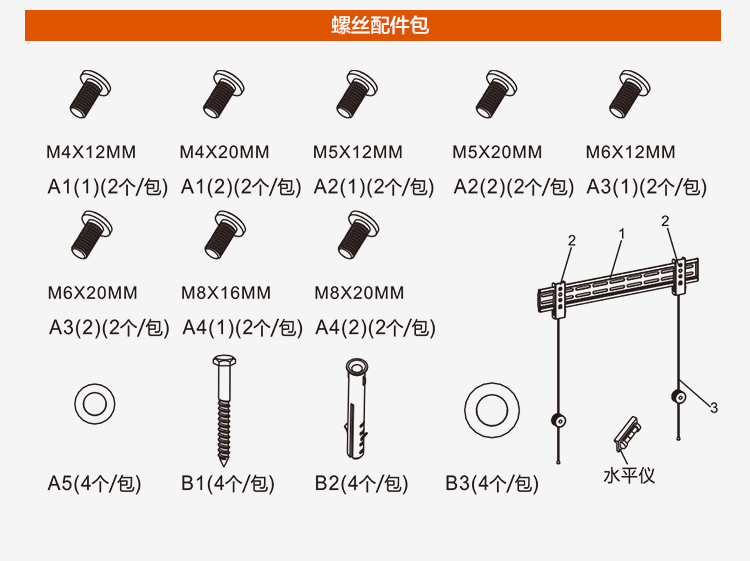 螺丝配件包

M4X12MM
A1(1)(2个/包)

M4X20MM
A1(2)(2个/包)

M5X12MM
A2(1)(2个/包)

M5X20MM
A2(2)(2个/包)

M6X12MM
A3(1)(2个/包)

M6X20MM
A3(2)(2个/包)

M8X16MM
A4(1)(2个/包)

M8X20MM
A4(2)(2个/包)

2
1
2
3

A5(4个/包)

B1(4个/包)

B2(4个/包)

B3(4个/包)

水平仪