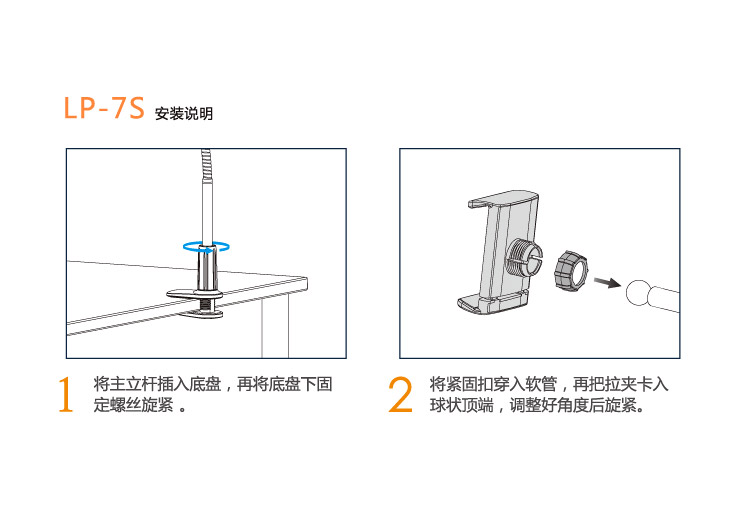 LP-7S 安装说明

1 将主立杆插入底盘，再将底盘下固定螺丝旋紧 。

2 将紧固扣穿入软管，再把拉夹卡入球状顶端，调整好角度后旋紧。