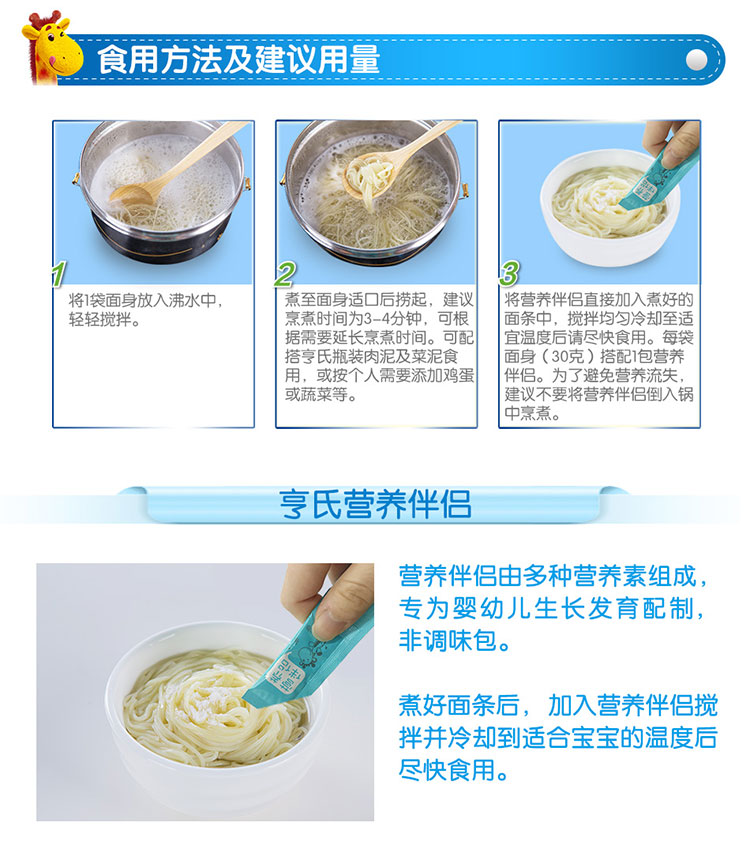 食用方法及建议用量

1
将1袋面身放入沸水中，轻轻搅拌。

2
煮至面身适口后捞起，建议烹煮时间为3-4分钟，可根据需要延长烹煮时间。可配搭亨氏瓶装肉泥及菜泥食用，或按个人需要添加鸡蛋或蔬菜等。

3
将营养伴侣直接加入煮好的面条中，搅拌均匀冷却至适宜温度后请尽快食用。每袋面身（30克）搭配1包营养伴侣。为了避免营养流失，建议不要将营养伴侣倒入锅中烹煮。

亨氏营养伴侣

营养伴侣由多种营养素组成，专为婴幼儿生长发育配制，非调味包。

煮好面条后，加入营养伴侣搅拌并冷却到适合宝宝的温度后尽快食用。