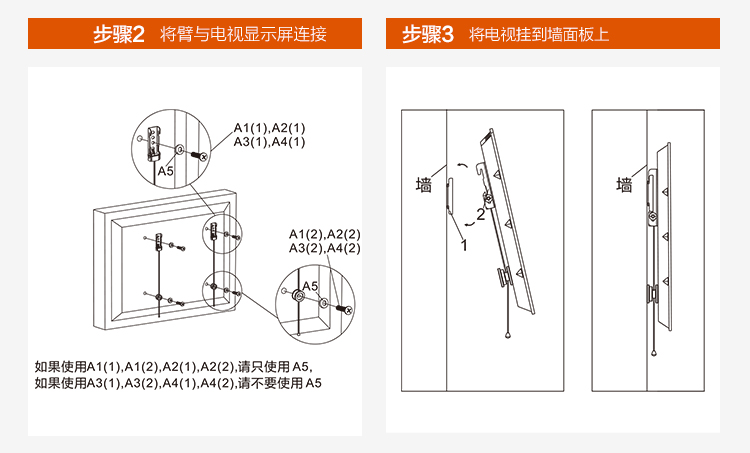 步骤2 将臂与电视显示屏连接

A1(1),A2(1)
A3(1),A4(1)

A5

A1(2),A2(2)
A3(2),A4(2)

A5

如果使用A1(1),A1(2),A2(1),A2(2),请只使用 A5,
如果使用A3(1),A3(2),A4(1),A4(2),请不要使用 A5

步骤3 将电视挂到墙面板上

墙

2

1

墙