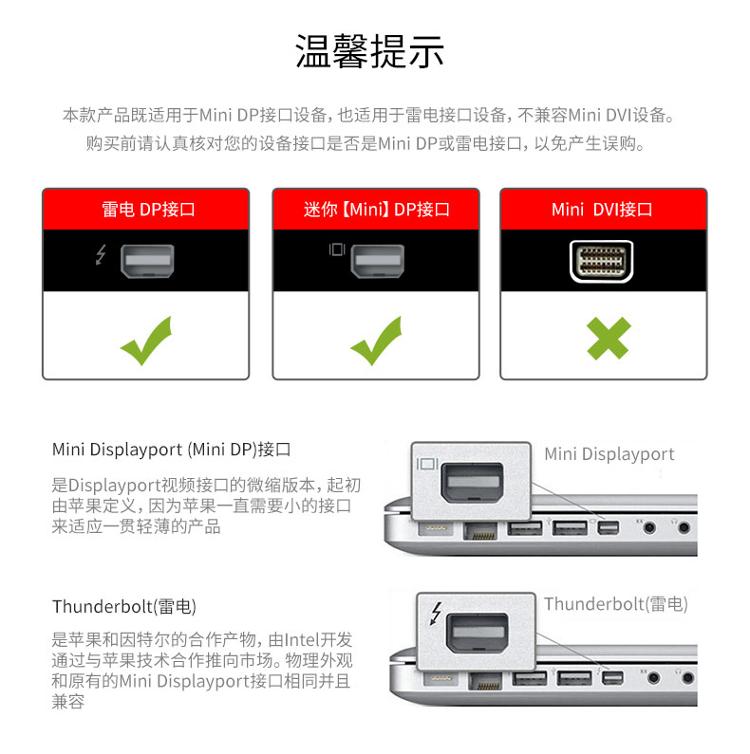 温馨提示

本款产品既适用于Mini DP接口设备，也适用于雷电接口设备，不兼容Mini DVI设备。
购买前请认真核对您的设备接口是否是Mini DP或雷电接口，以免产生误购。

雷电 DP接口

迷你【Mini】DP接口

Mini DVI接口

Mini Displayport (Mini DP)接口

是Displayport视频接口的微缩版本，起初由苹果定义，因为苹果一直需要小的接口来适应一贯轻薄的产品

Mini Displayport

Thunderbolt(雷电)

是苹果和因特尔的合作产物，由Intel开发通过与苹果技术合作推向市场。物理外观和原有的Mini Displayport接口相同并且兼容

Thunderbolt(雷电)