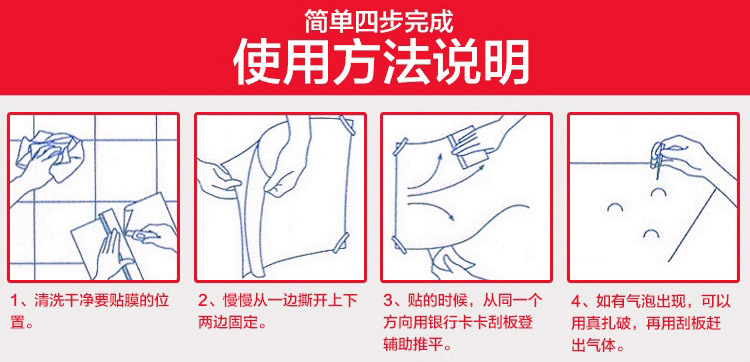 简单四步完成
使用方法说明

1、清洗干净要贴膜的位置。

2、慢慢从一边撕开上下两边固定。

3、贴的时候，从同一个方向用银行卡卡刮板登辅助推平。

4、如有气泡出现，可以用真扎破，再用刮板赶出气体。