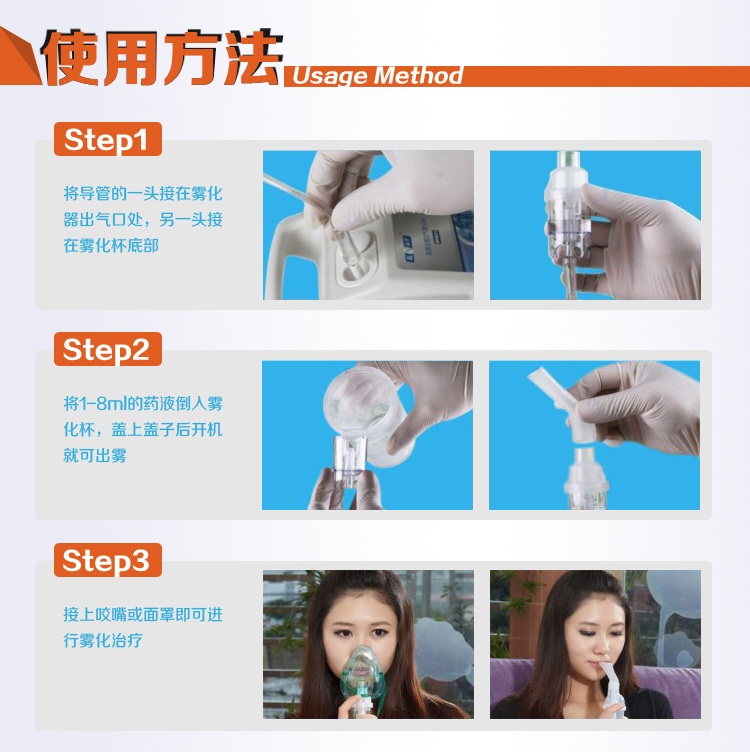 使用方法 Usage Method

Step1

将导管的一头接在雾化器出气口处，另一头接在雾化杯底部

Step2

将1-8ml的药液倒入雾化杯，盖上盖子后开机就可出雾

Step3

接上咬嘴或面罩即可进行雾化治疗