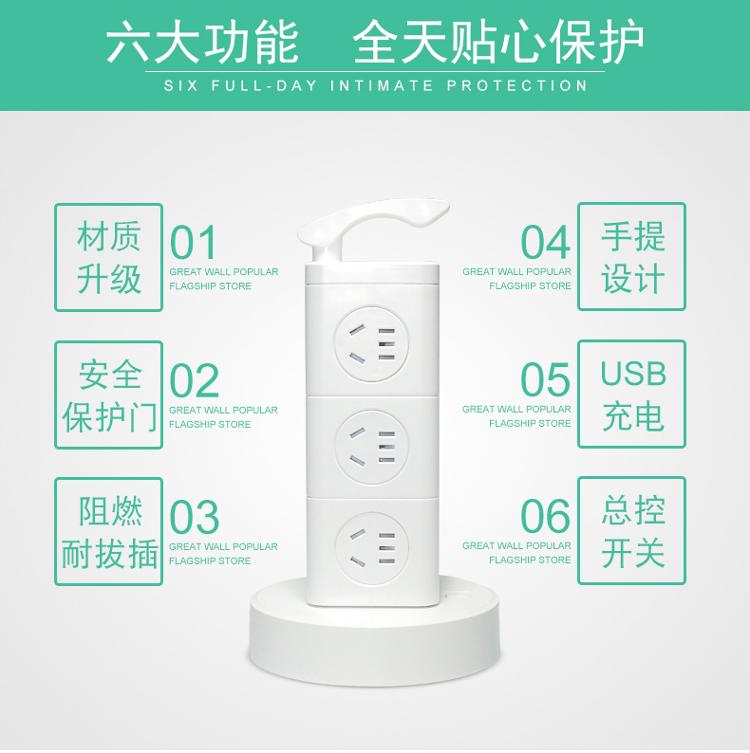 六大功能　全天贴心保护
SIX FULL-DAY INTIMATE PROTECTION

材质升级
01
GREAT WALL POPULAR FLAGSHIP STORE

安全保护门
02
GREAT WALL POPULAR FLAGSHIP STORE

阻燃耐拔插
03
GREAT WALL POPULAR FLAGSHIP STORE

04
GREAT WALL POPULAR FLAGSHIP STORE
手提设计

05
GREAT WALL POPULAR FLAGSHIP STORE
USB充电

06
GREAT WALL POPULAR FLAGSHIP STORE
总控开关