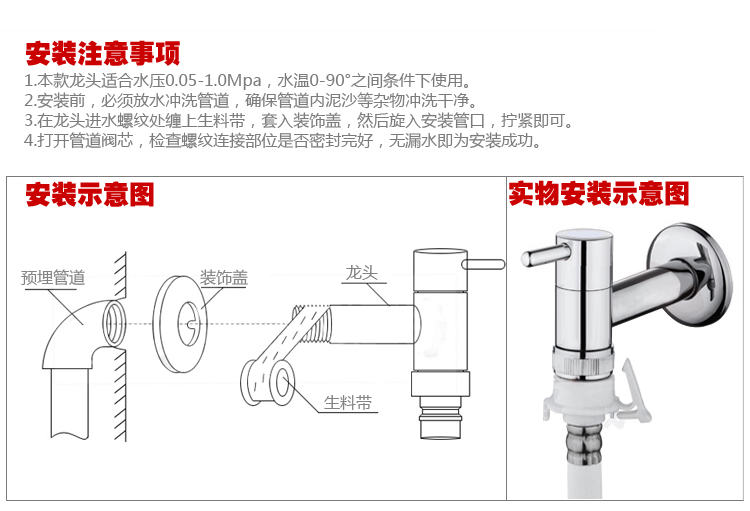 安装注意事项
1.本款龙头适合水压0.05-1.0Mpa，水温0-90°之间条件下使用。
2.安装前，必须放水冲洗管道，确保管道内泥沙等杂物冲洗干净。
3.在龙头进水螺纹处缠上生料带，套入装饰盖，然后旋入安装管口，拧紧即可。
4.打开管道阀芯，检查螺纹连接部位是否密封完好，无漏水即为安装成功。

安装示意图

预埋管道
装饰盖
龙头
生料带

实物安装示意图