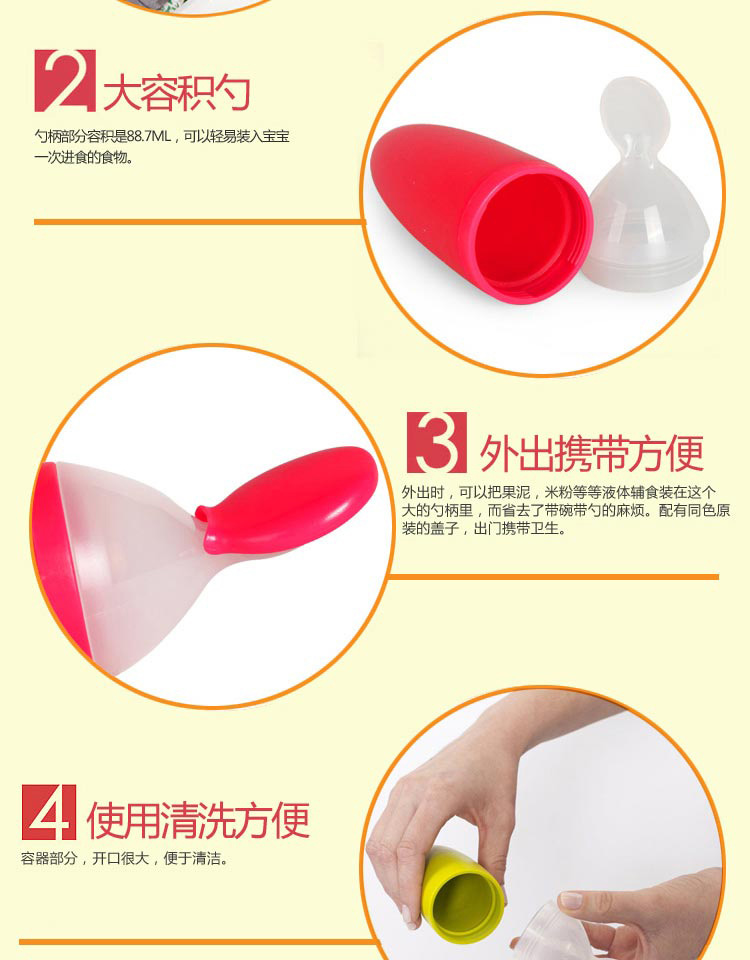 2 大容积勺

勺柄部分容积是88.7ML，可以轻易装入宝宝一次进食的食物。

3 外出携带方便

外出时，可以把果泥，米粉等等液体辅食装在这个大的勺柄里，而省去了带碗带勺的麻烦。配有同色原装的盖子，出门携带卫生。

4 使用清洗方便

容器部分，开口很大，便于清洁。