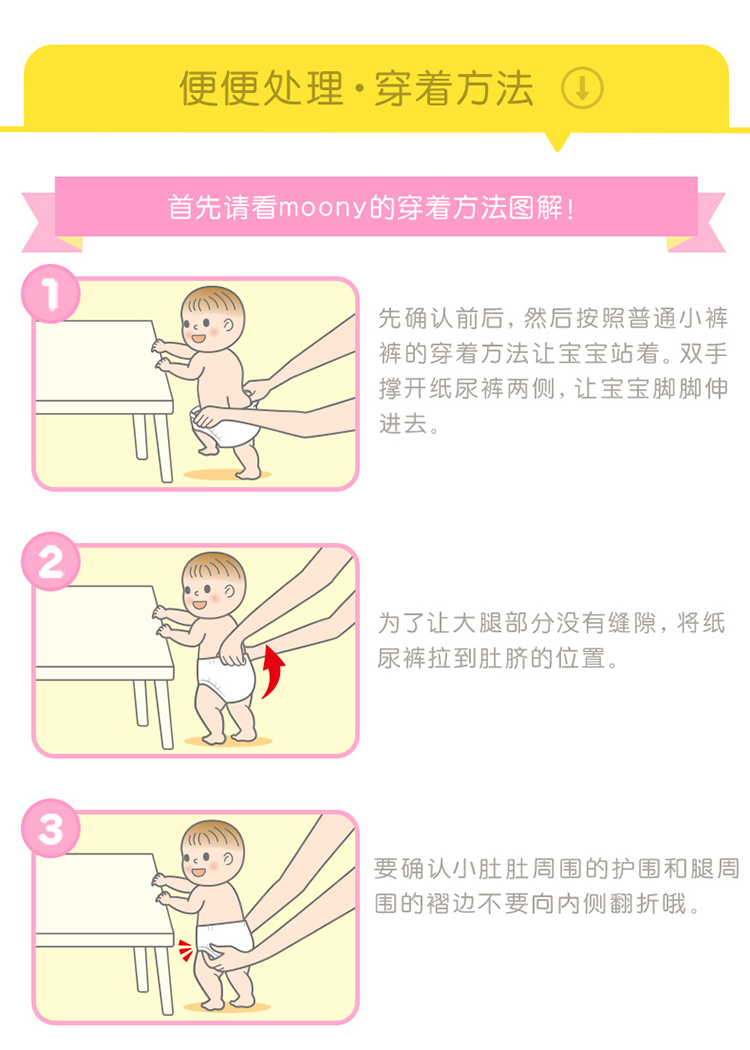 便便处理·穿着方法

首先请看moony的穿着方法图解！

1

先确认前后，然后按照普通小裤裤的穿着方法让宝宝站着。双手撑开纸尿裤两侧，让宝宝脚脚伸进去。

2

为了让大腿部分没有缝隙，将纸尿裤拉到肚脐的位置。

3

要确认小肚肚周围的护围和腿周围的褶边不要向内侧翻折哦。