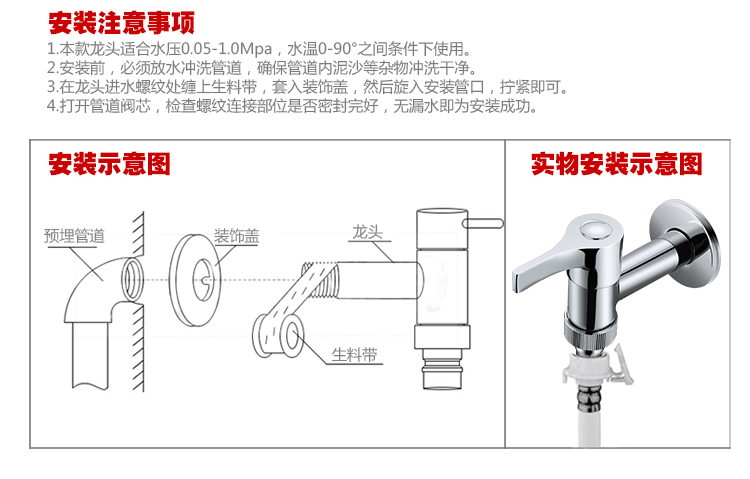 安装注意事项

1.本款龙头适合水压0.05-1.0Mpa，水温0-90°之间条件下使用。
2.安装前，必须放水冲洗管道，确保管道内泥沙等杂物冲洗干净。
3.在龙头进水螺纹处缠上生料带，套入装饰盖，然后旋入安装管口，拧紧即可。
4.打开管道阀芯，检查螺纹连接部位是否密封完好，无漏水即为安装成功。

安装示意图

预埋管道

装饰盖

龙头

生料带

实物安装示意图