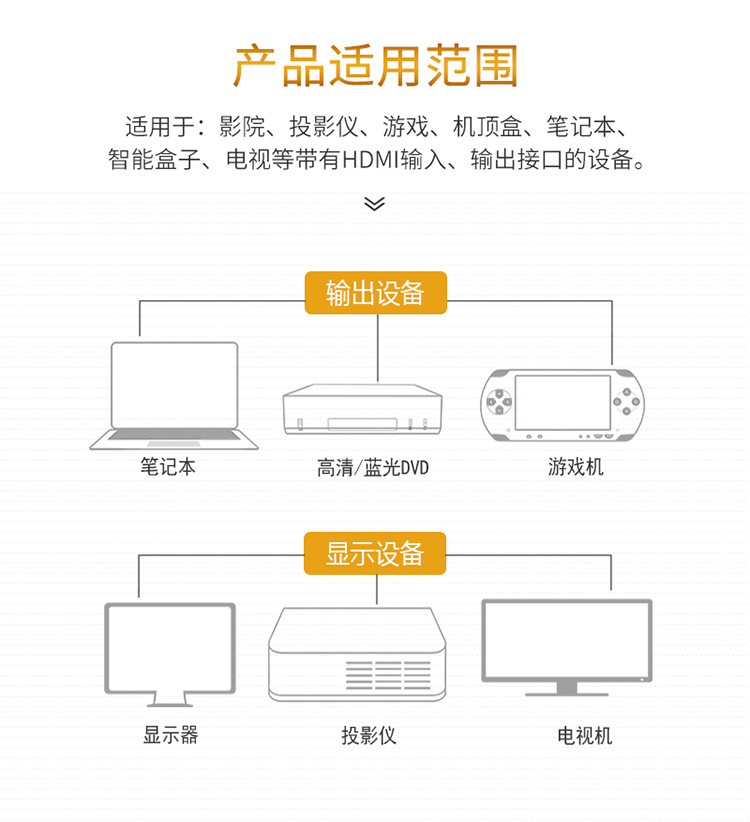 产品适用范围

适用于：影院、投影仪、游戏、机顶盒、笔记本、智能盒子、电视等带有HDMI输入、输出接口的设备。

输出设备

笔记本

高清/蓝光DVD

游戏机

显示设备

显示器

投影仪

电视机