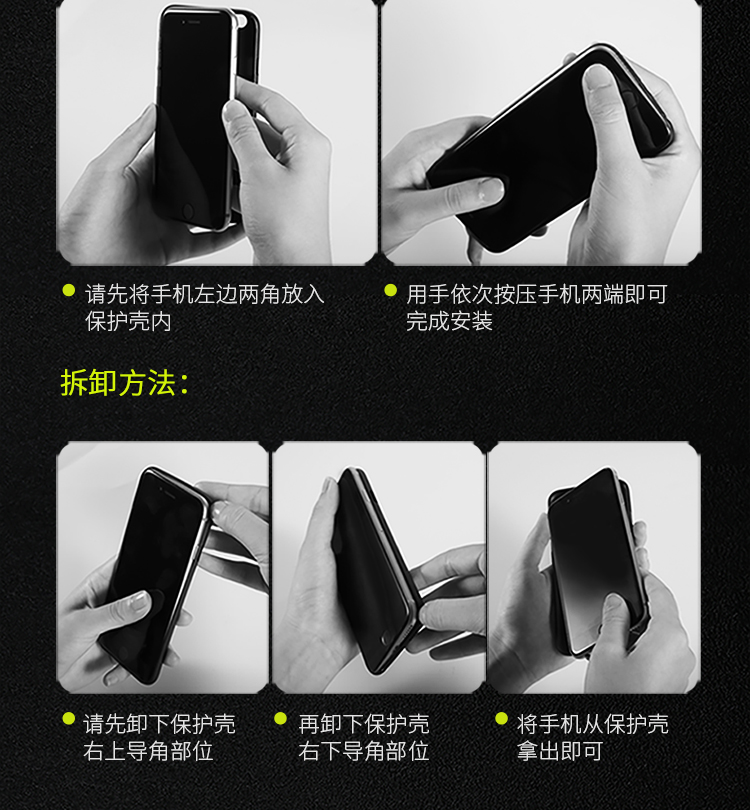 请先将手机左边两角放入保护壳内

用手依次按压手机两端即可完成安装

拆卸方法:

请先卸下保护壳右上导角部位

再卸下保护壳右下导角部位

将手机从保护壳拿出即可