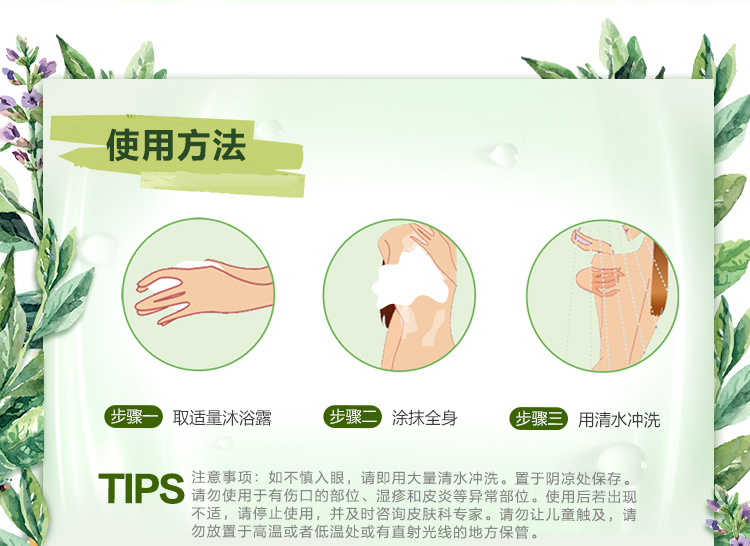 使用方法

步骤一 取适量沐浴露

步骤二 涂抹全身

步骤三 用清水冲洗

TIPS

注意事项：如不慎入眼，请即用大量清水冲洗。置于阴凉处保存。请勿使用于有伤口的部位、湿疹和皮炎等异常部位。使用后若出现不适，请停止使用，并及时咨询皮肤科专家。请勿让儿童触及，请勿放置于高温或者低温处或有直射光线的地方保管。