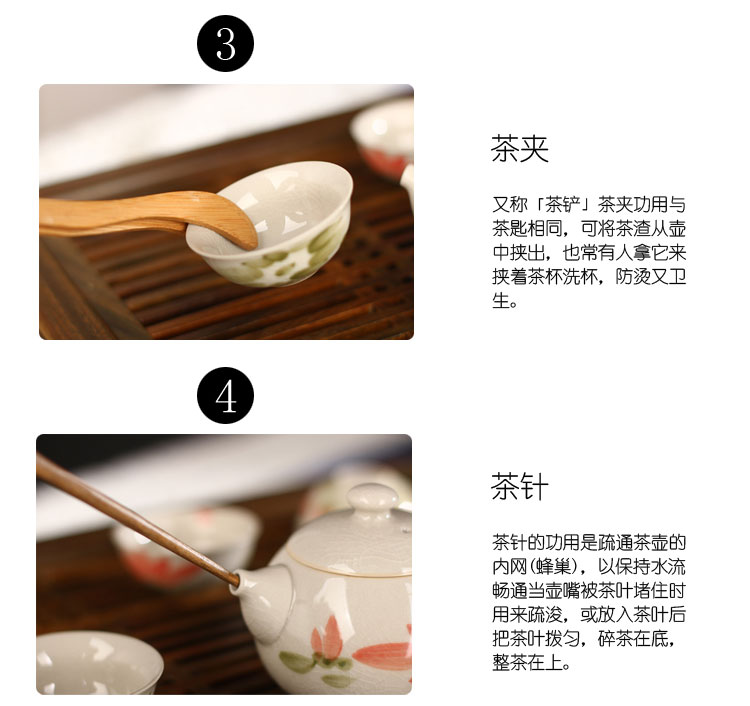 3

茶夹

又称「茶铲」茶夹功用与茶匙相同，可将茶渣从壶中挟出，也常有人拿它来挟着茶杯洗杯，防烫又卫生。

4

茶针

茶针的功用是疏通茶壶的内网(蜂巢)，以保持水流畅通当壶嘴被茶叶堵住时用来疏浚，或放入茶叶后把茶叶拨匀，碎茶在底，整茶在上。