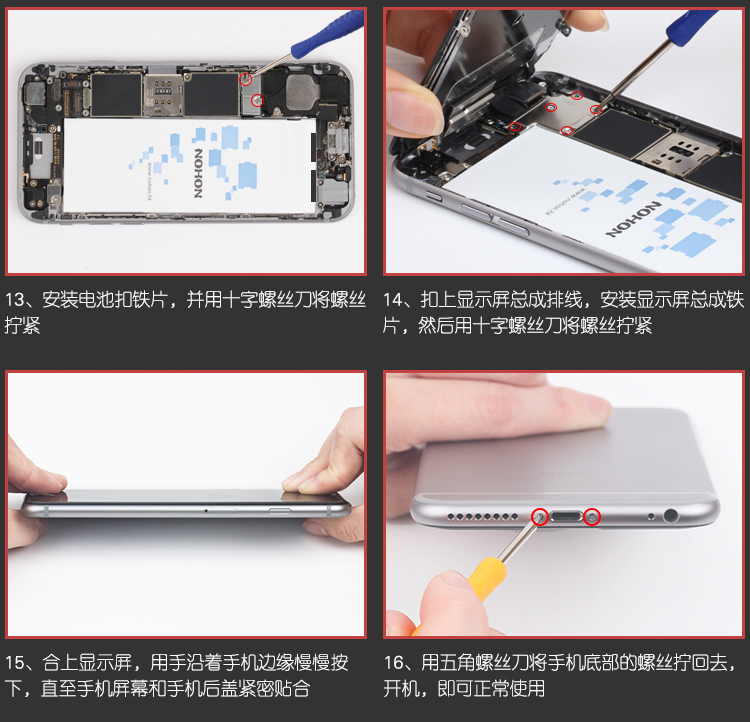 NOHON
www.nohon.hk

13、安装电池扣铁片，并用十字螺丝刀将螺丝拧紧

NOHON
www.nohon.hk

14、扣上显示屏总成排线，安装显示屏总成铁片，然后用十字螺丝刀将螺丝拧紧

15、合上显示屏，用手沿着手机边缘慢慢按下，直至手机屏幕和手机后盖紧密贴合

16、用五角螺丝刀将手机底部的螺丝拧回去，开机，即可正常使用