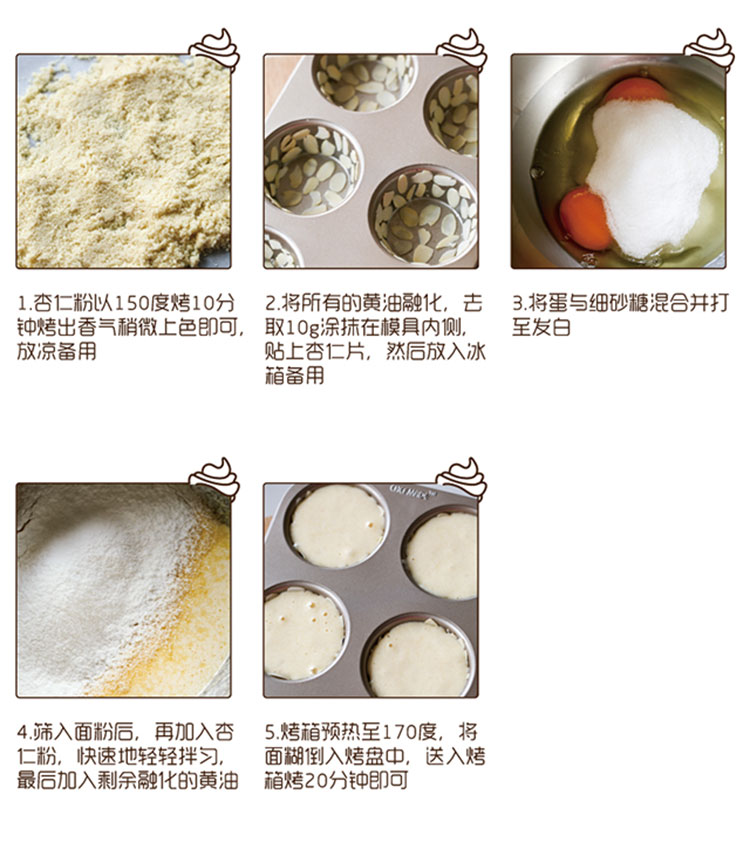 1.杏仁粉以150度烤10分钟烤出香气稍微上色即可，放凉备用

2.将所有的黄油融化，去取10g涂抹在模具内侧，贴上杏仁片，然后放入冰箱备用

3.将蛋与细砂糖混合并打至发白

4.筛入面粉后，再加入杏仁粉，快速地轻轻拌匀，最后加入剩余融化的黄油

5.烤箱预热至170度，将面糊倒入烤盘中，送入烤箱烤20分钟即可